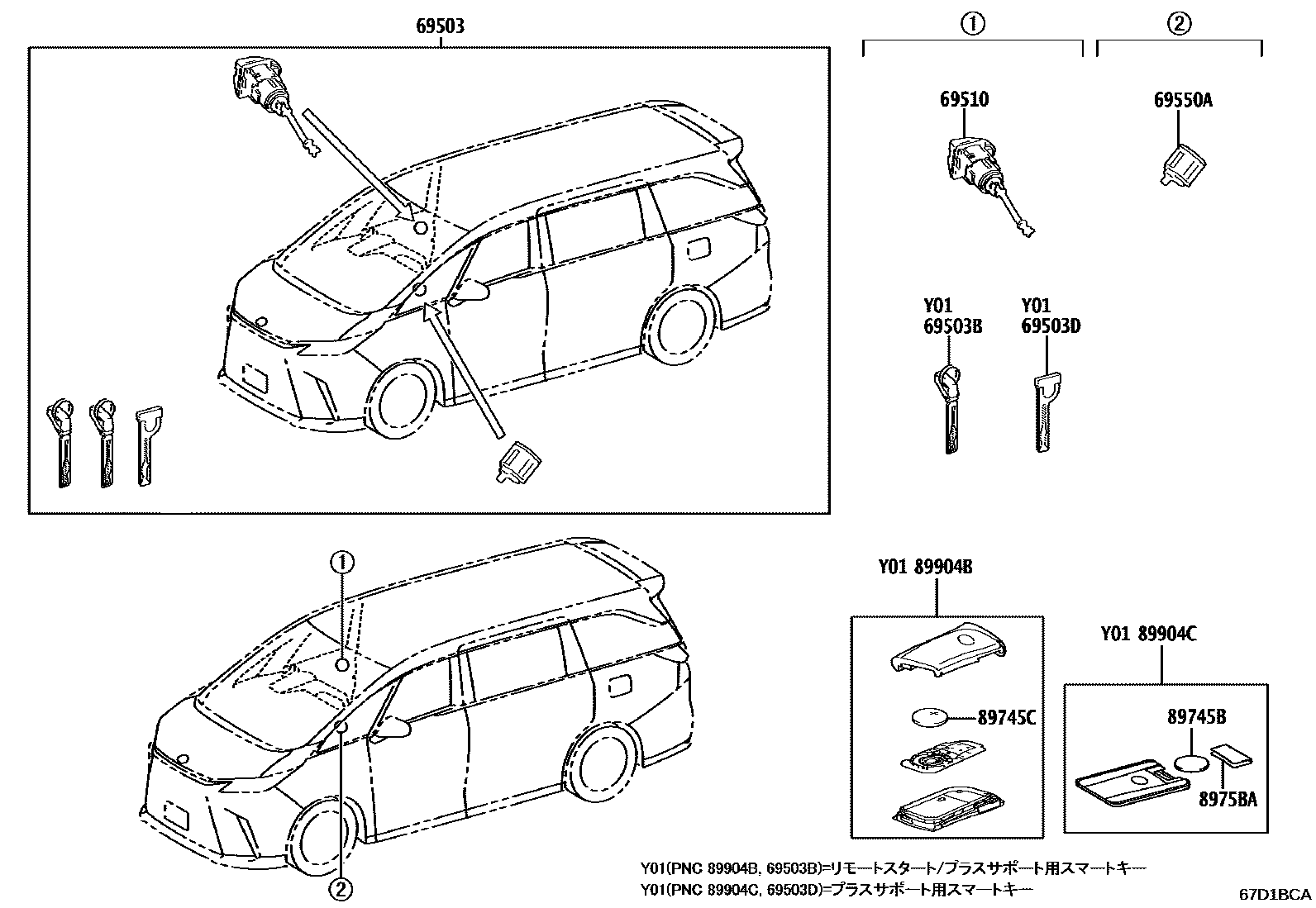 69503

①

②

69510

69550A

Y01
69503B

Y01
69503D

①

②

Y01 89904B

89745C

Y01 89904C

89745B

8975BA

Y01(PNC 89904B, 69503B)=リモートスタート/プラスサポート用スマートキー
Y01(PNC 89904C, 69503D)=プラスサポート用スマートキー

67D1BCA