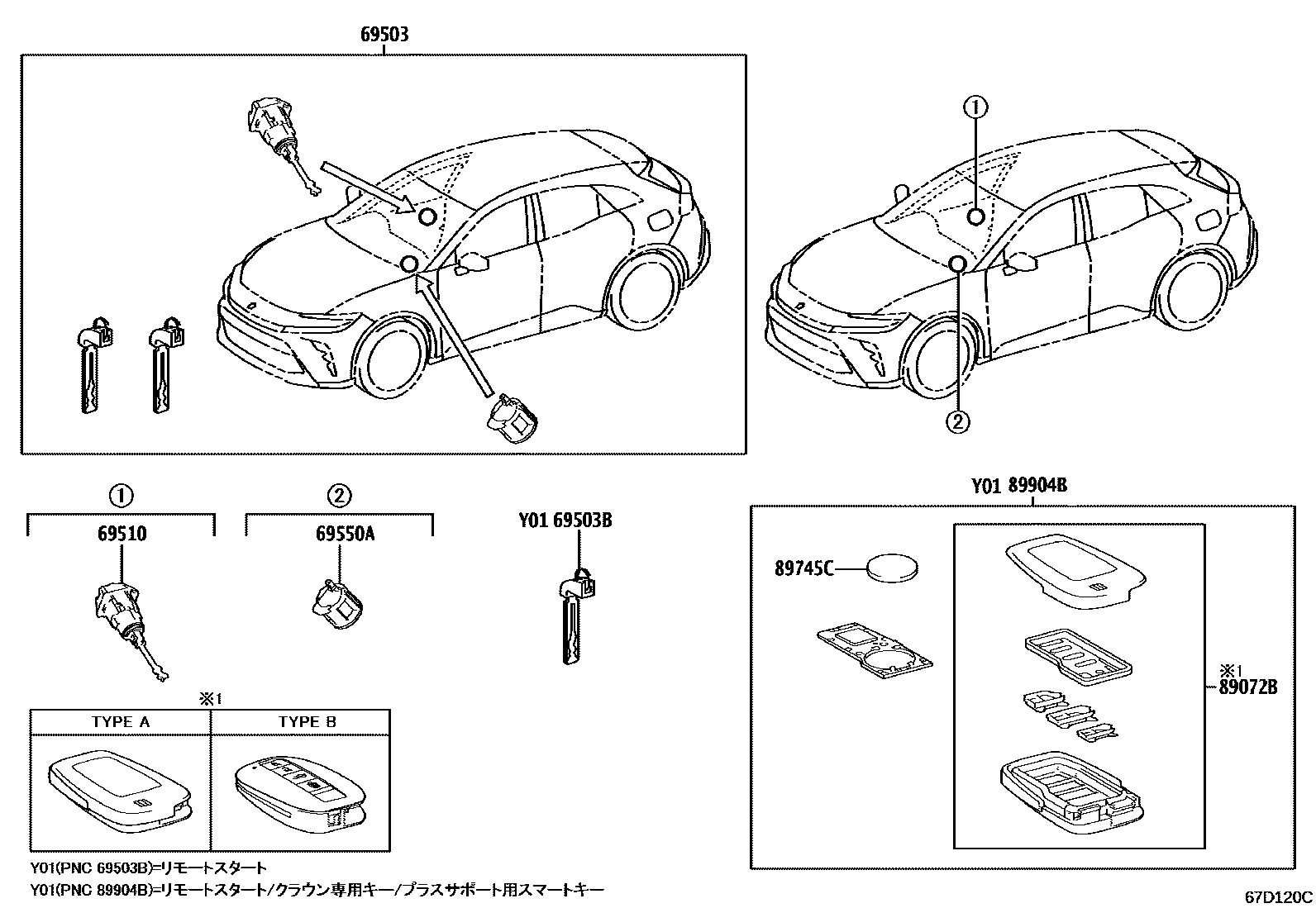 69503

①

②

①
69510

②
69550A

Y01 69503B

Y01 89904B

89745C

※1
89072B

※1

| TYPE A | TYPE B |
|---|---|
| | |

Y01(PNC 69503B)=リモートスタート
Y01(PNC 89904B)=リモートスタート/クラウン専用キー/プラスサポート用スマートキー

67D120C