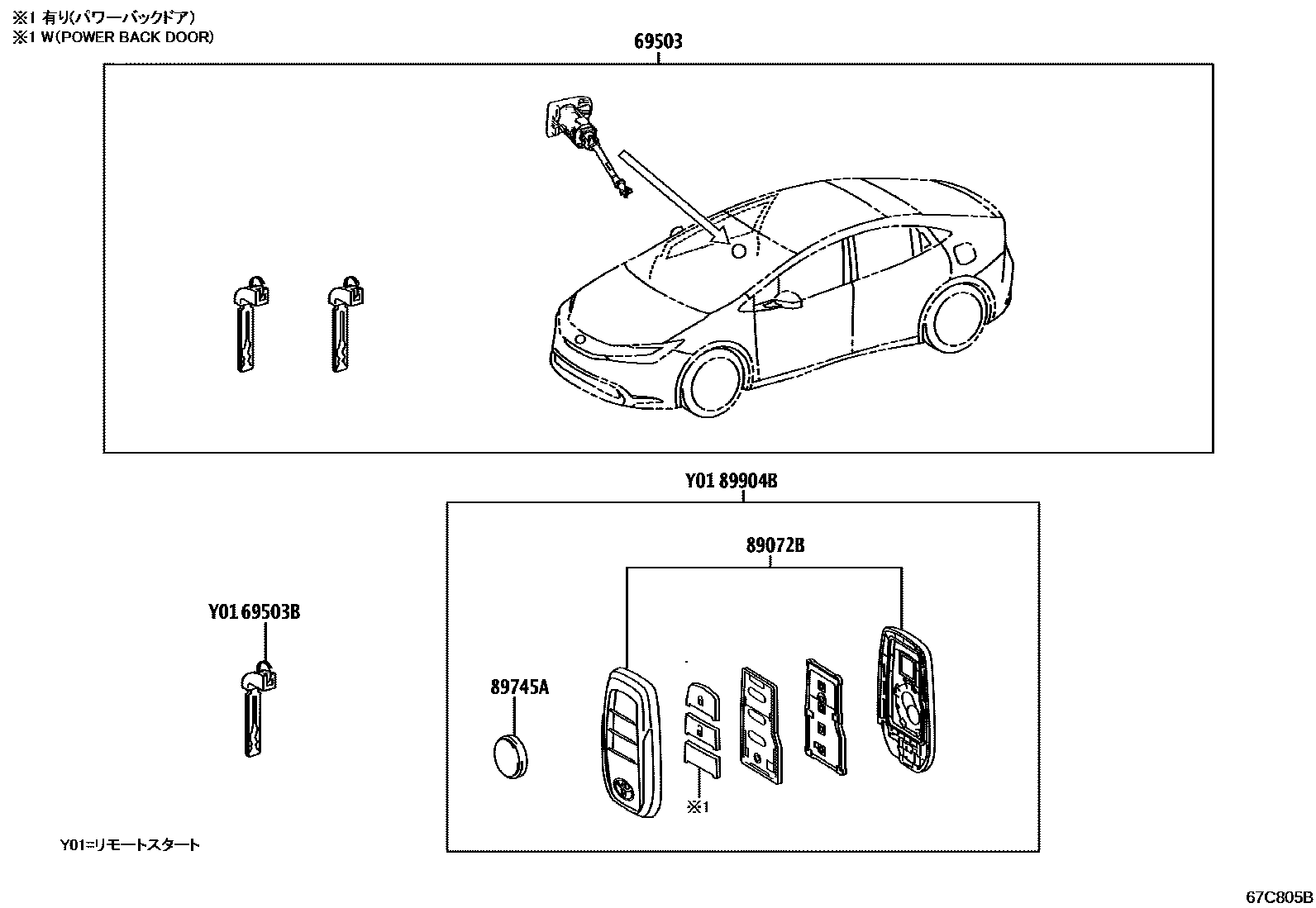 ※1 有り(パワーバックドア)
※1 W(POWER BACK DOOR)

69503

Y01 89904B

89072B

Y01 69503B

89745A

※1

Y01=リモートスタート

67C805B