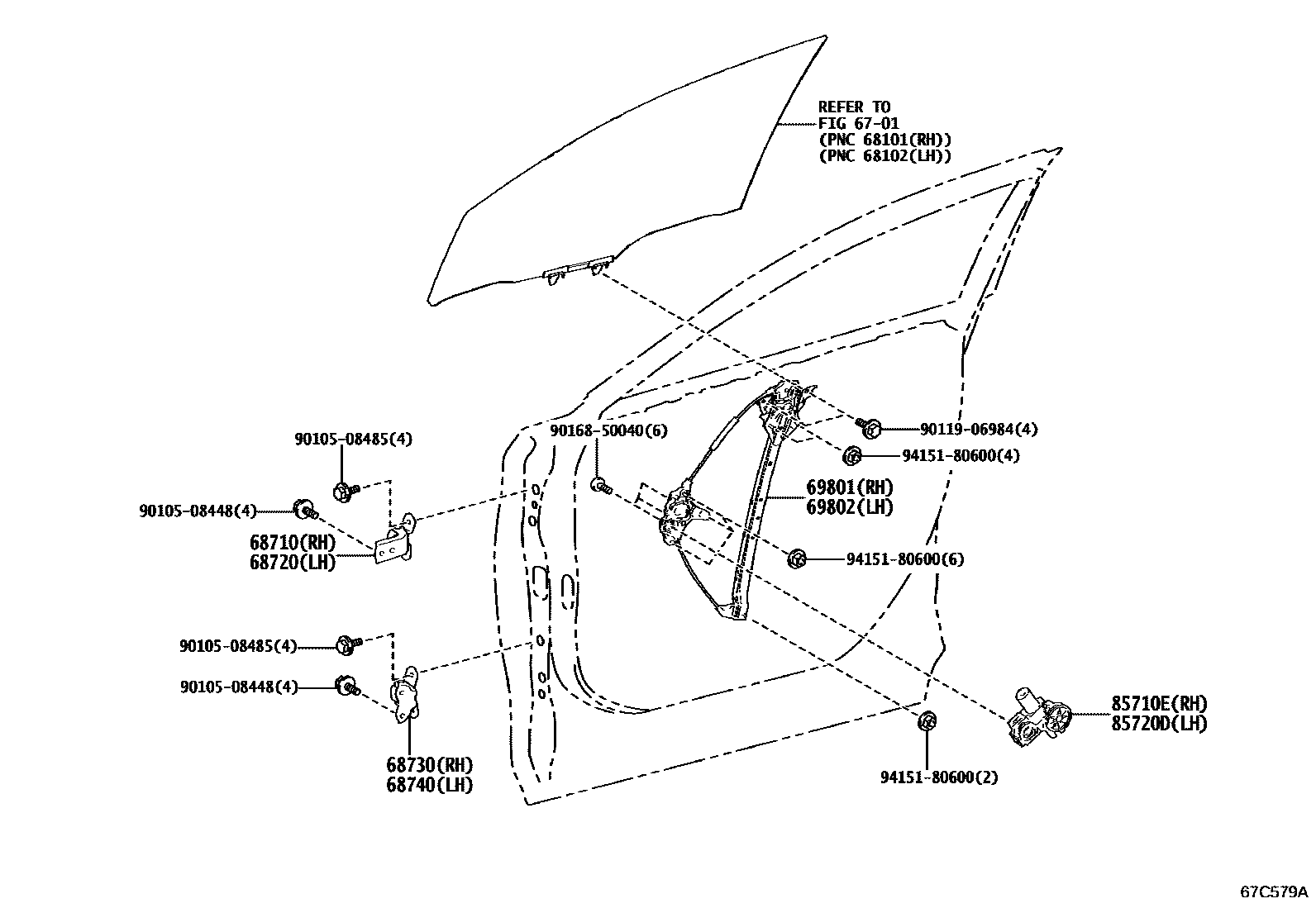 REFER TO
FIG 67-01
(PNC 68101(RH))
(PNC 68102(LH))

90105-08485(4)

90168-50040(6)

90119-06984(4)

94151-80600(4)

90105-08448(4)

69801(RH)
69802(LH)

68710(RH)
68720(LH)

94151-80600(6)

90105-08485(4)

90105-08448(4)

85710E(RH)
85720D(LH)

68730(RH)
68740(LH)

94151-80600(2)

67C579A