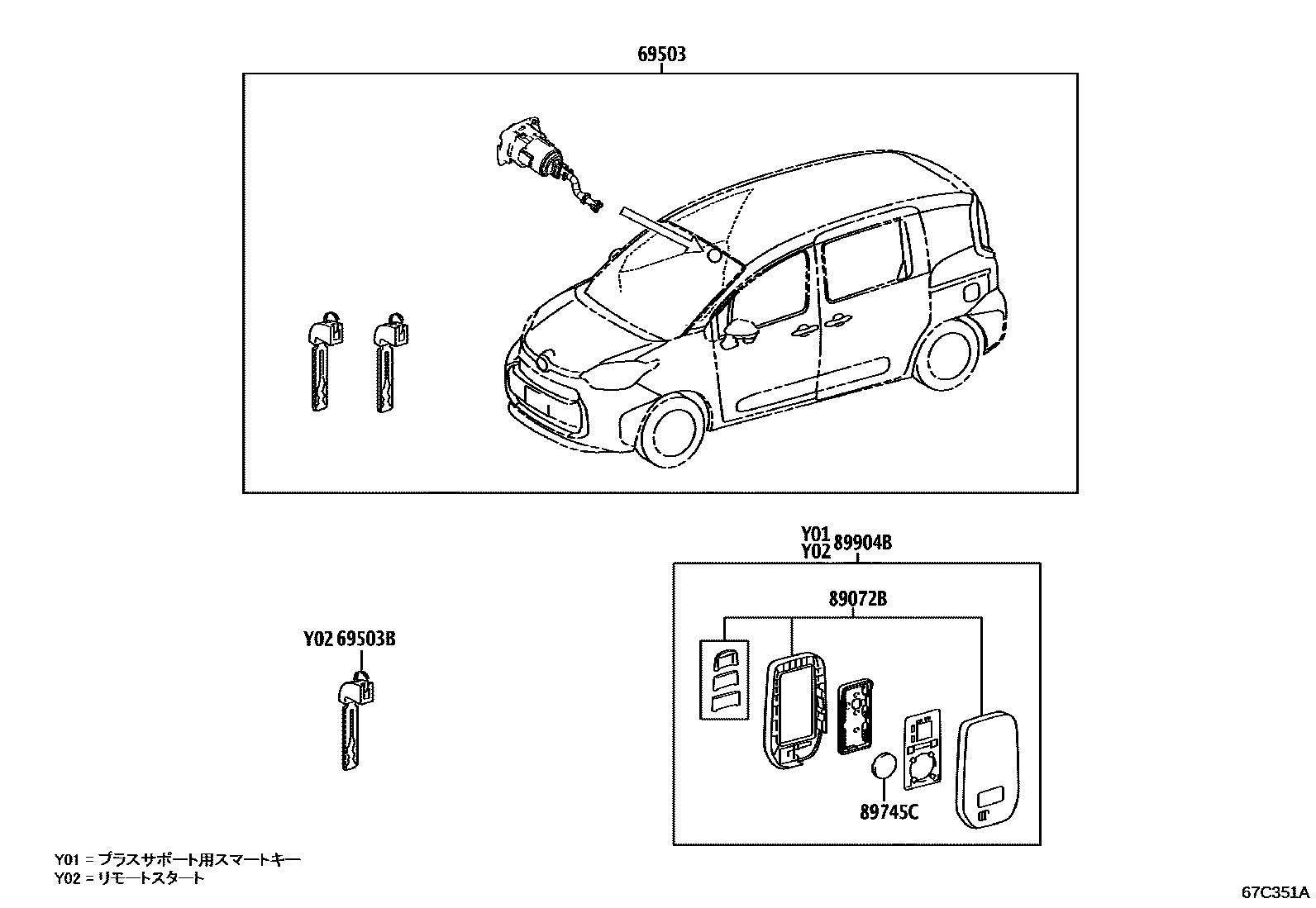 69503

Y01
Y02 89904B

89072B

Y02 69503B

89745C

Y01 = プラスサポート用スマートキー
Y02 = リモートスタート

67C351A