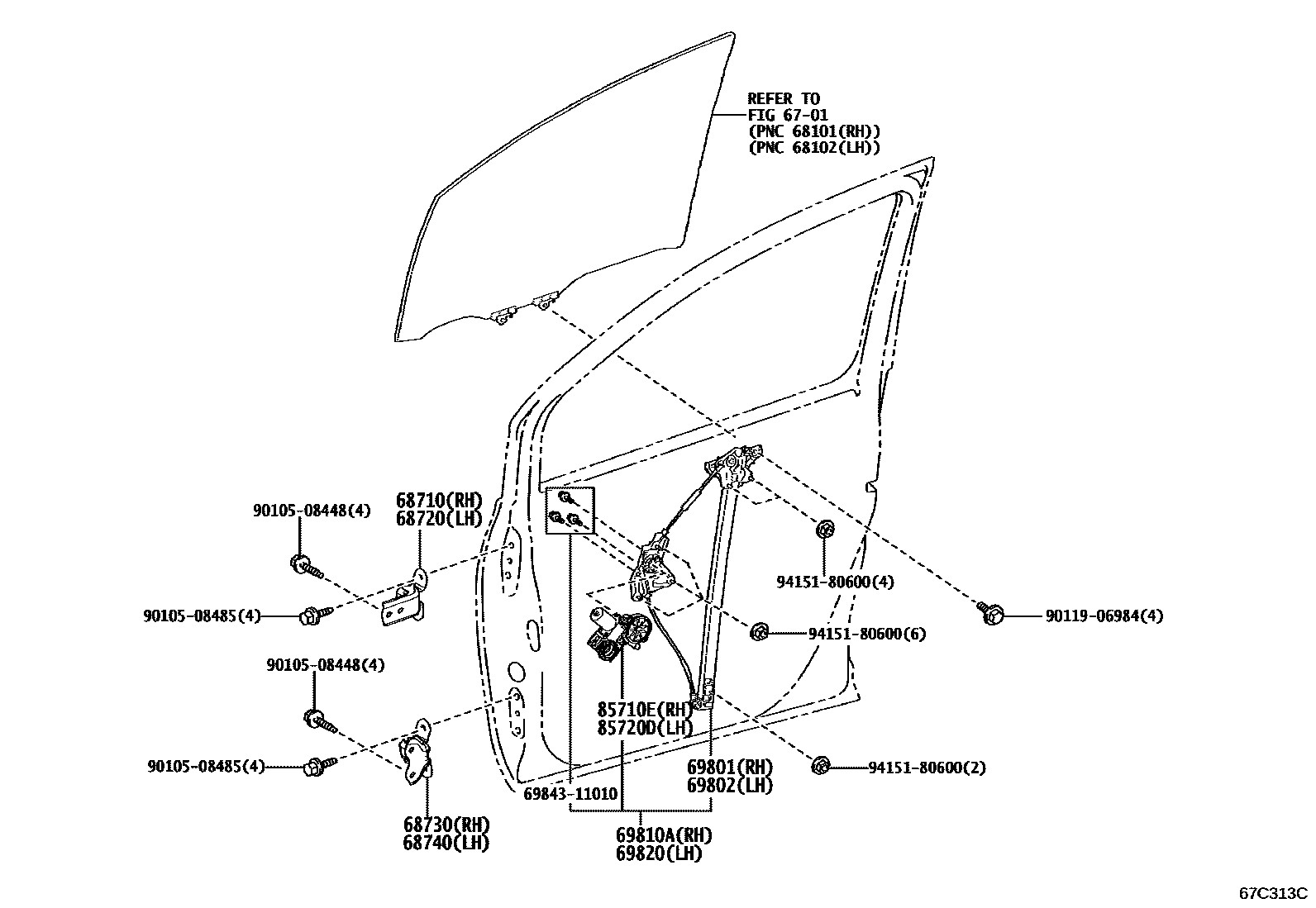 REFER TO
FIG 67-01
(PNC 68101(RH))
(PNC 68102(LH))

90105-08448(4)

68710(RH)
68720(LH)

90105-08485(4)

90105-08448(4)

90105-08485(4)

68730(RH)
68740(LH)

94151-80600(4)

90119-06984(4)

94151-80600(6)

85710E(RH)
85720D(LH)

69801(RH)
69802(LH)

94151-80600(2)

69843-11010

69810A(RH)
69820(LH)

67C313C