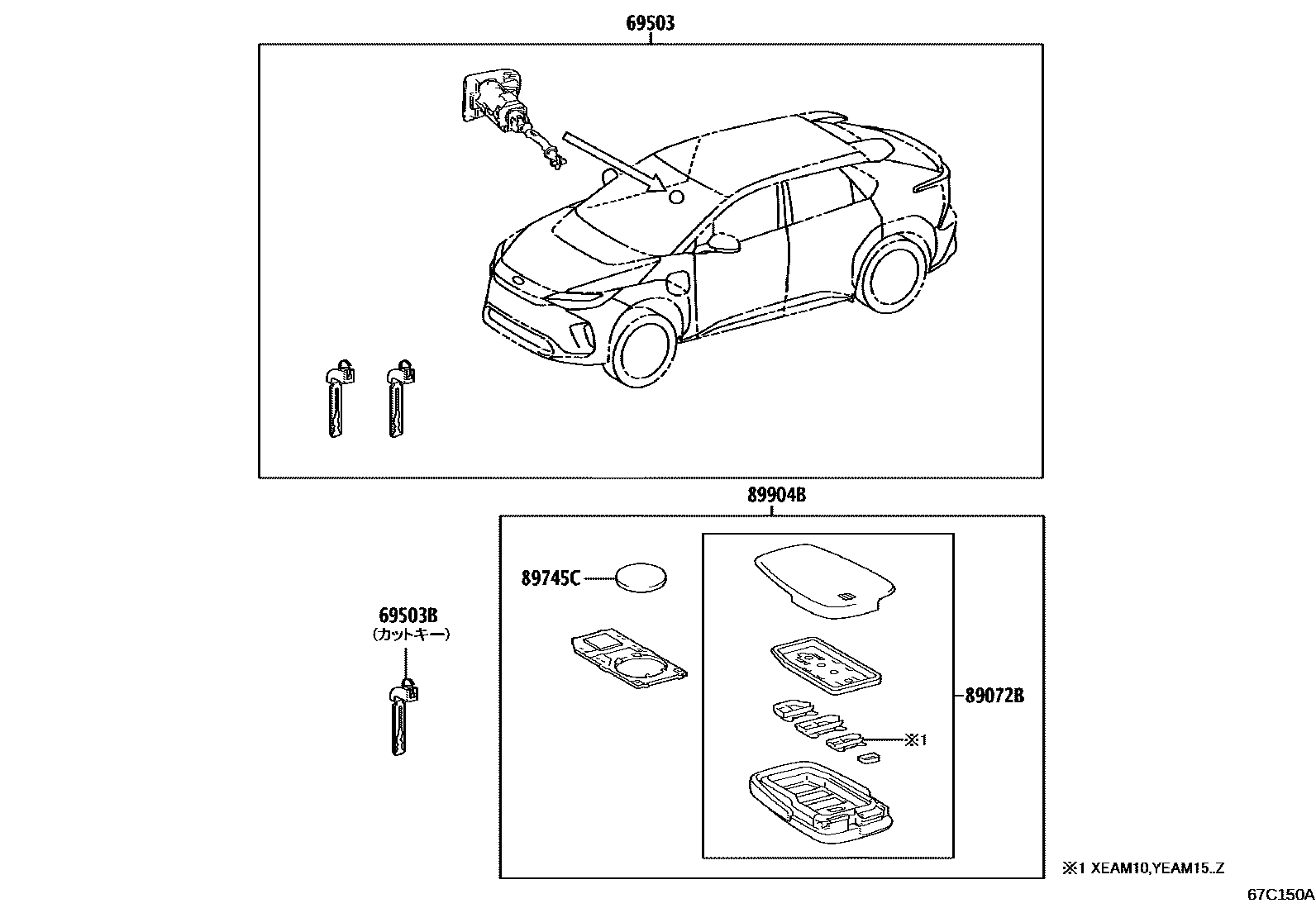 69503

89904B

89745C

69503B
（カットキー）

89072B

※1

※1 XEAM10,YEAM15..Z

67C150A