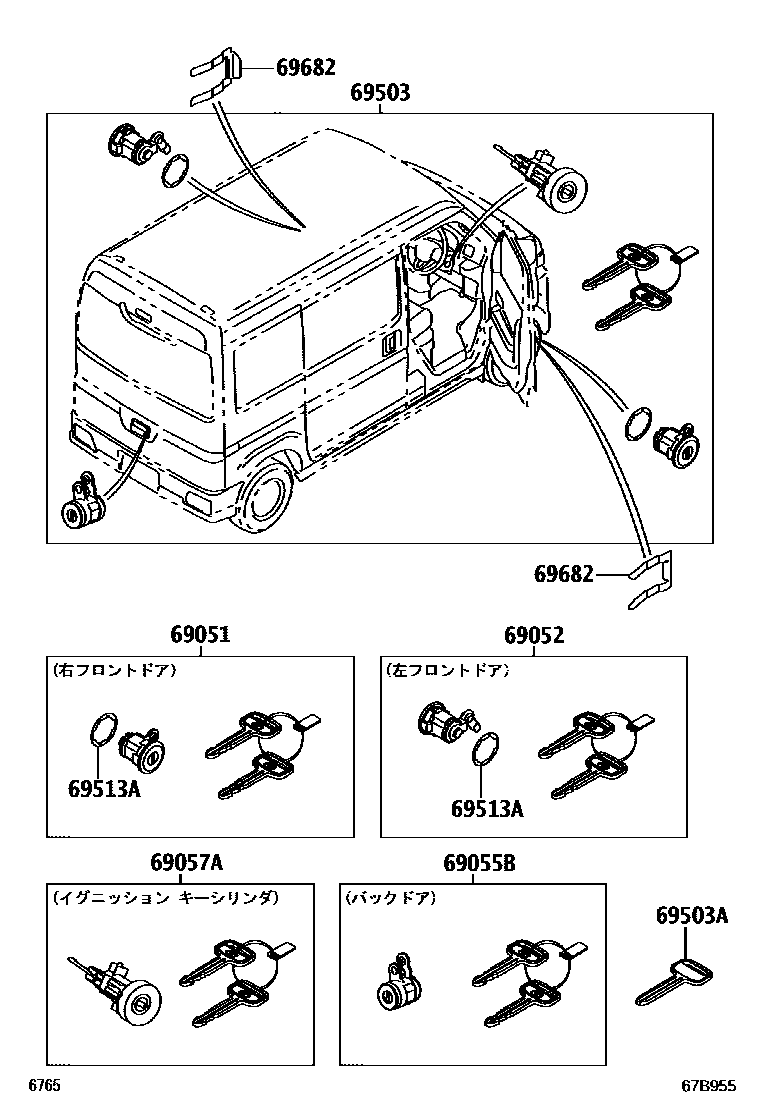 69682
69503
69682
69051
(右フロントドア)
69513A
69052
(左フロントドア)
69513A
69057A
(イグニッション キーシリンダ)
69055B
(バックドア)
69503A
6765
67B955