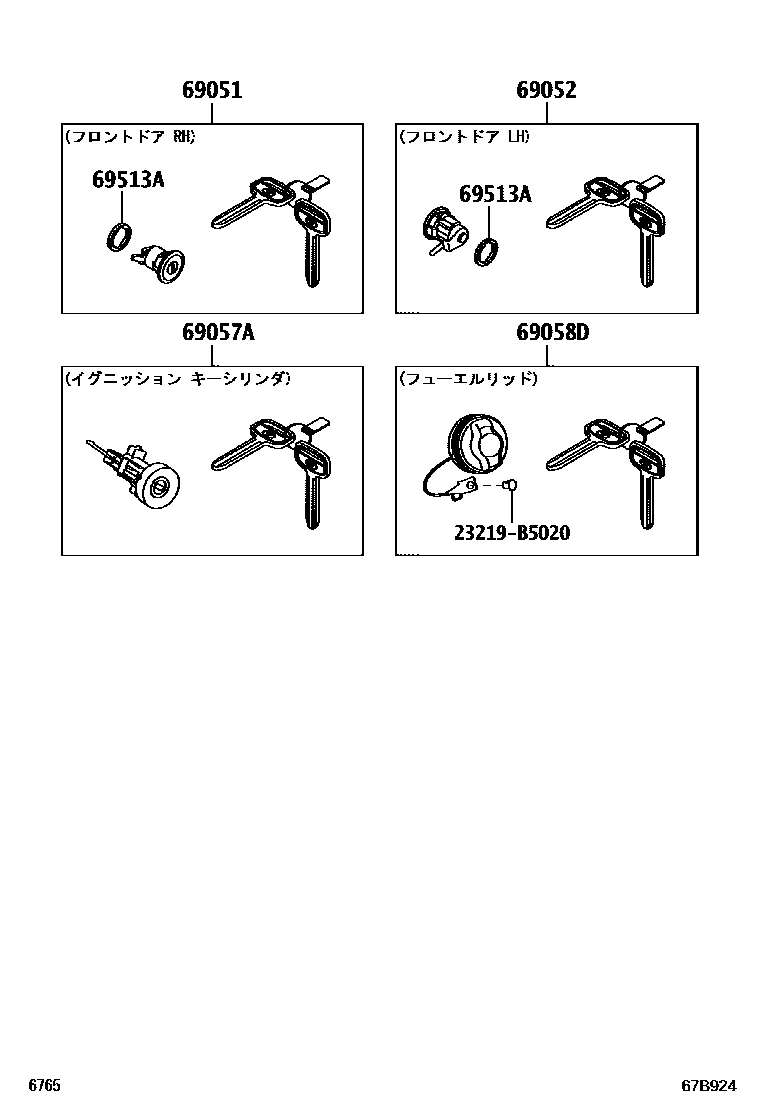 69051

(フロントドア RH)

69513A

69052

(フロントドア LH)

69513A

69057A

(イグニッション キーシリンダ)

69058D

(フューエルリッド)

23219-B5020

6765

67B924