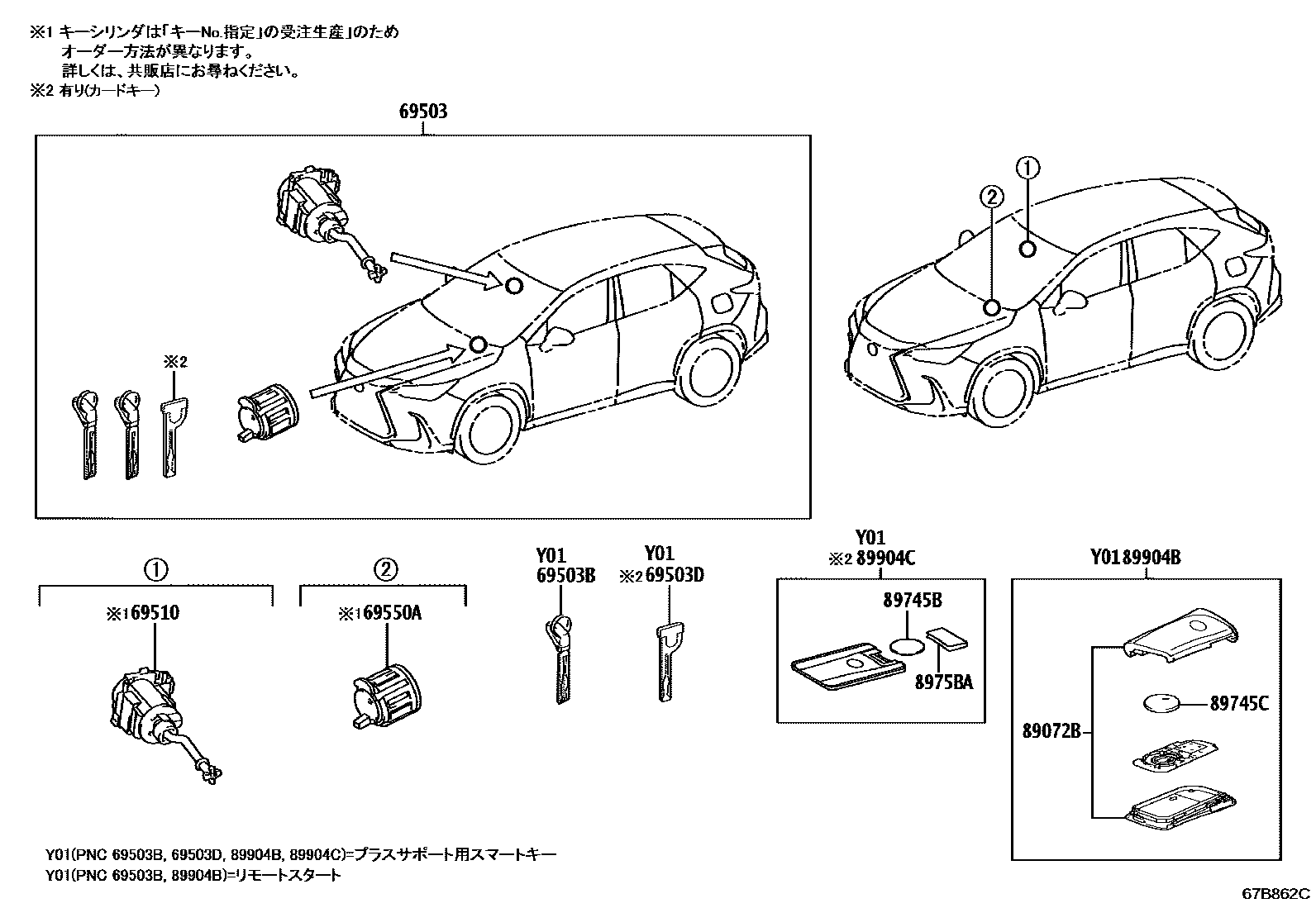 ※1 キーシリンダは「キーNo.指定」の受注生産」のため
オーダー方法が異なります。
詳しくは、共販店にお尋ねください。
※2 有り(カードキー)

69503

①

②

※2

①

※1 69510

②

※1 69550A

Y01
69503B

Y01
※2 69503D

Y01
※2 89904C

89745B

8975BA

Y01 89904B

89072B

89745C

Y01(PNC 69503B, 69503D, 89904B, 89904C)=プラスサポート用スマートキー
Y01(PNC 69503B, 89904B)=リモートスタート

67B862C