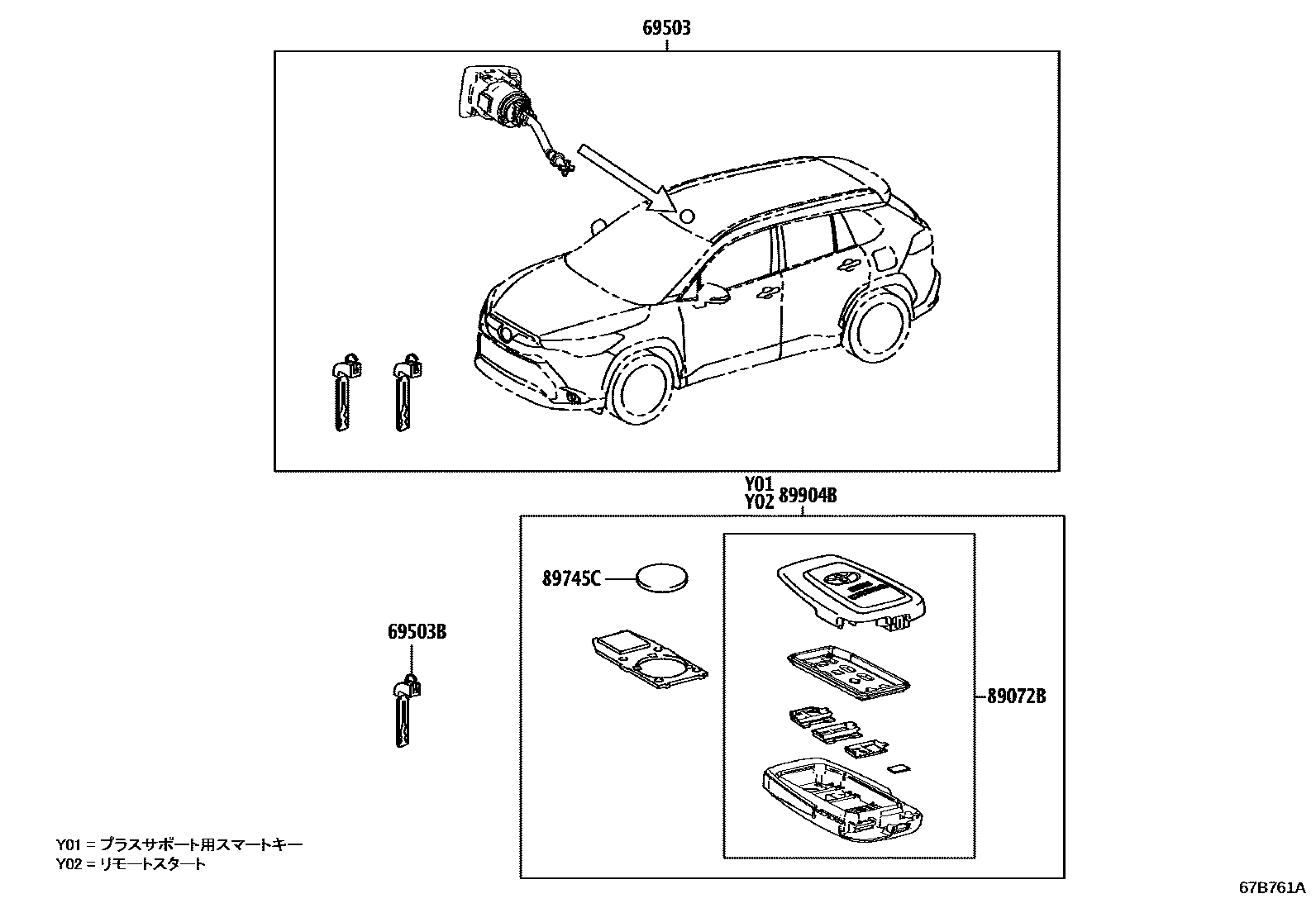 69503

Y01
Y02 89904B

89745C

69503B

89072B

Y01 = プラスサポート用スマートキー
Y02 = リモートスタート

67B761A