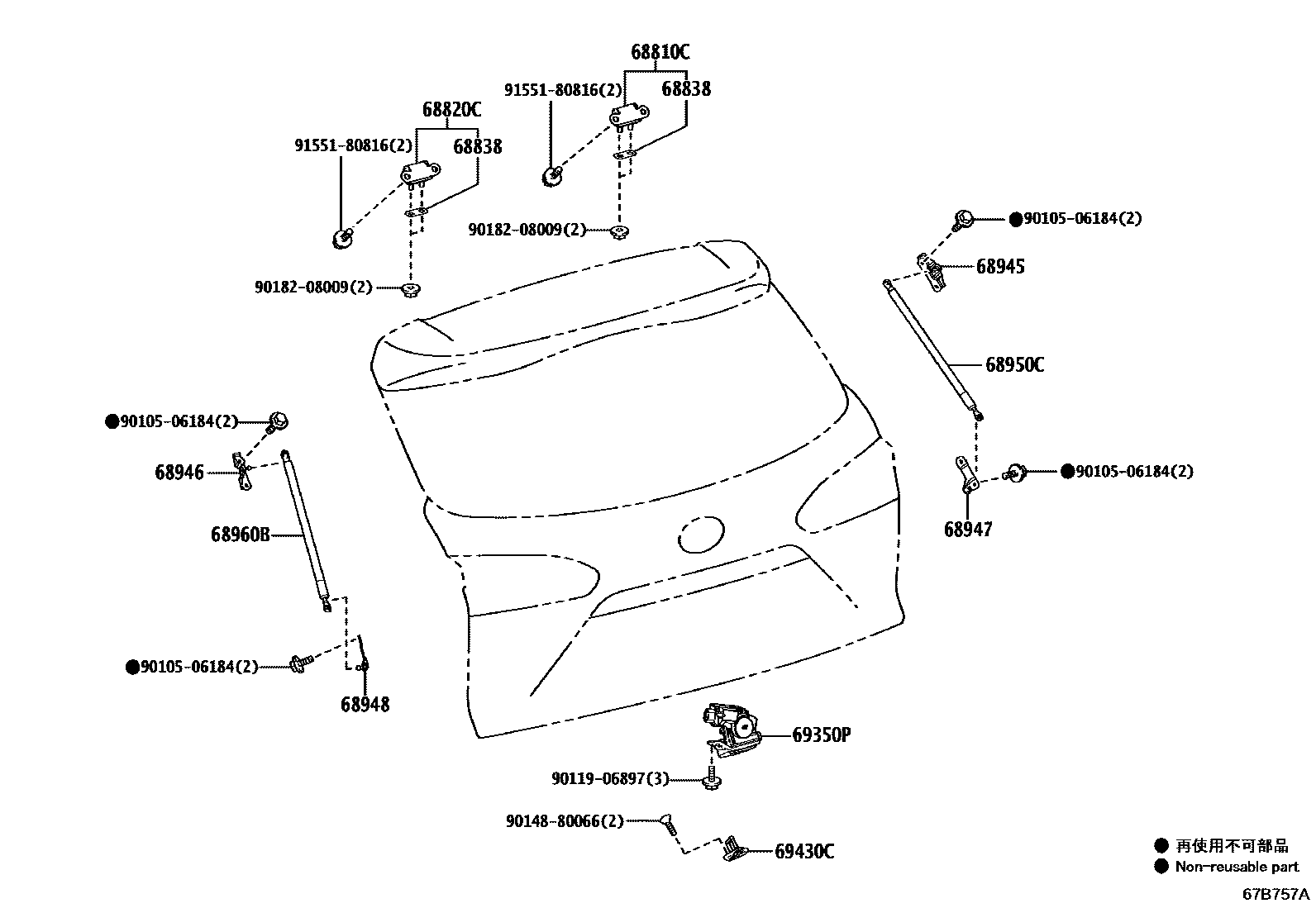 68810C
91551-80816(2)
68838
68820C
91551-80816(2)
68838
90182-08009(2)
90182-08009(2)
●90105-06184(2)
68945
68950C
●90105-06184(2)
68946
68960B
●90105-06184(2)
68947
●90105-06184(2)
68948
69350P
90119-06897(3)
90148-80066(2)
69430C
● 再使用不可部品
● Non-reusable part
67B757A