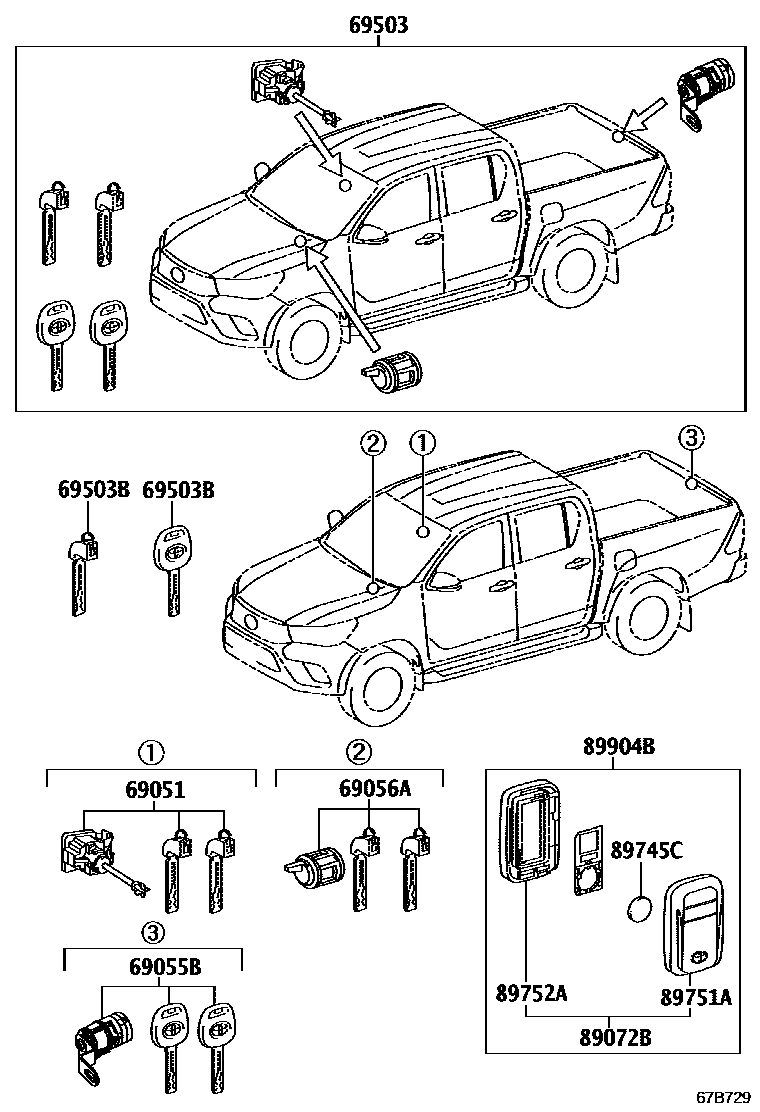 69503

69503B 69503B

②
①
③

①
69051

②
69056A

89904B

89745C

③
69055B

89752A
89751A
89072B

67B729