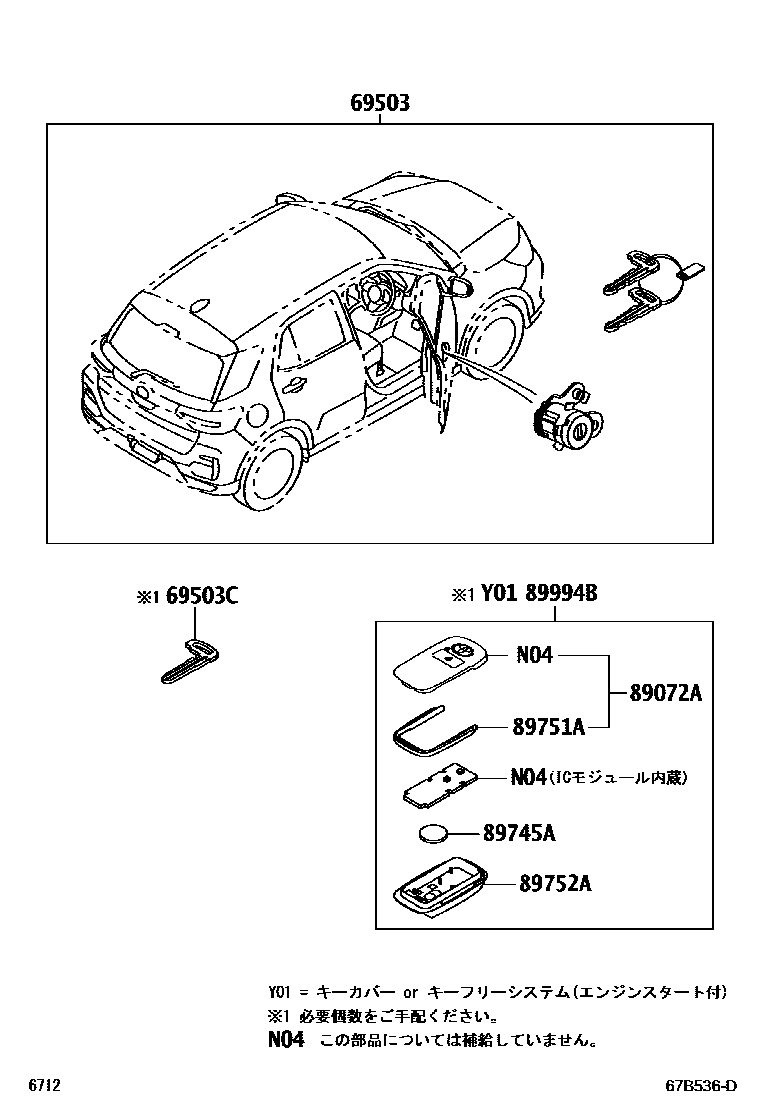 69503

※1 69503C

※1 Y01 89994B

N04

89072A

89751A

N04(ICモジュール内蔵)

89745A

89752A

Y01 = キーカバー or キーフリーシステム(エンジンスタート付)
※1 必要個数をご手配ください。
N04 この部品については補給していません。

6712

67B536-D