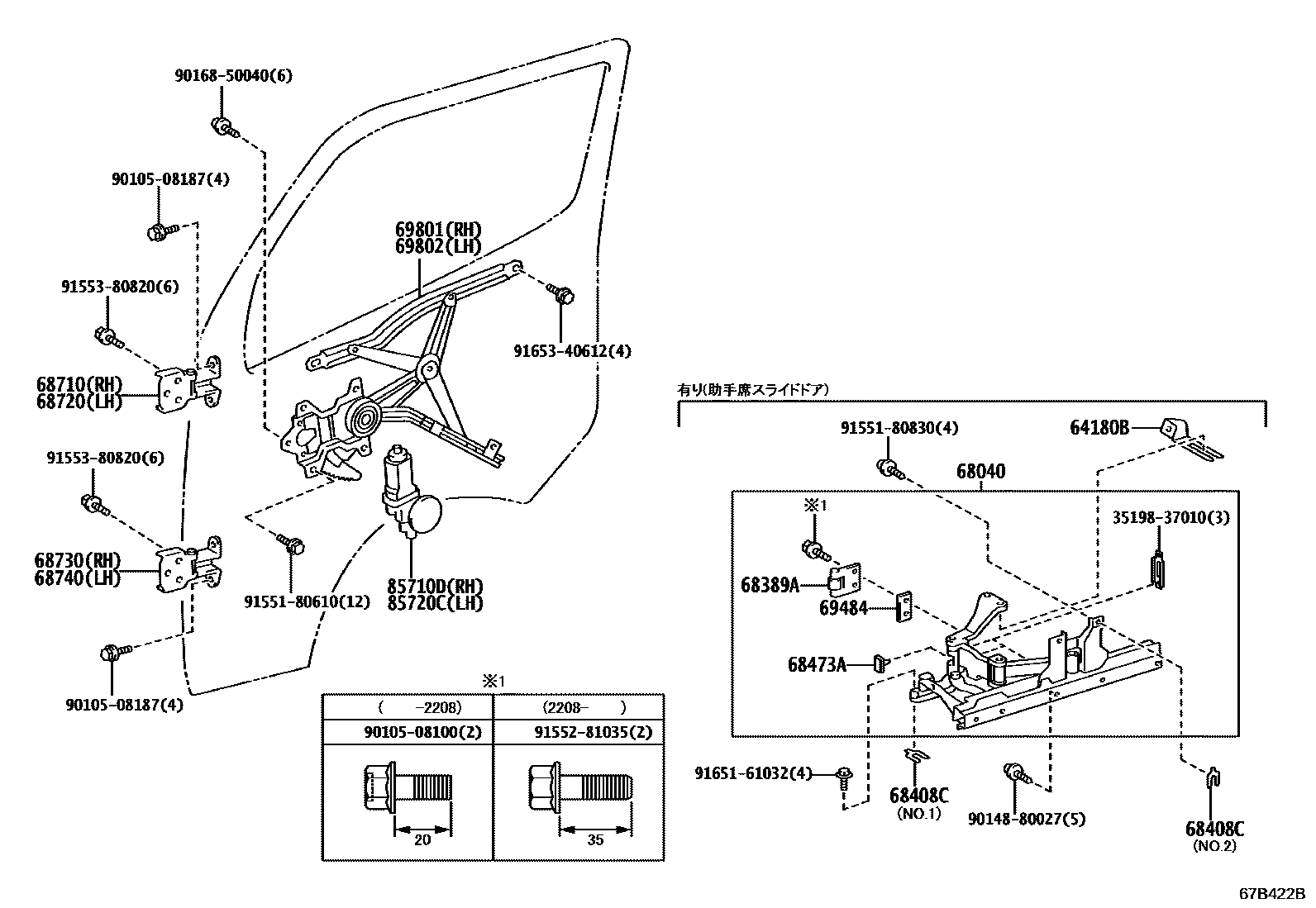 90168-50040(6)

90105-08187(4)

91553-80820(6)

68710(RH)
68720(LH)

91553-80820(6)

68730(RH)
68740(LH)

90105-08187(4)

69801(RH)
69802(LH)

91653-40612(4)

91551-80610(12)

85710D(RH)
85720C(LH)

※1

| ( -2208) | (2208- ) |
|---|---|
| 90105-08100(2) | 91552-81035(2) |
| 20 | 35 |

有り(助手席スライドドア)

91551-80830(4)

64180B

68040

※1

35198-37010(3)

68389A

69484

68473A

91651-61032(4)

68408C
(NO.1)

90148-80027(5)

68408C
(NO.2)

67B422B