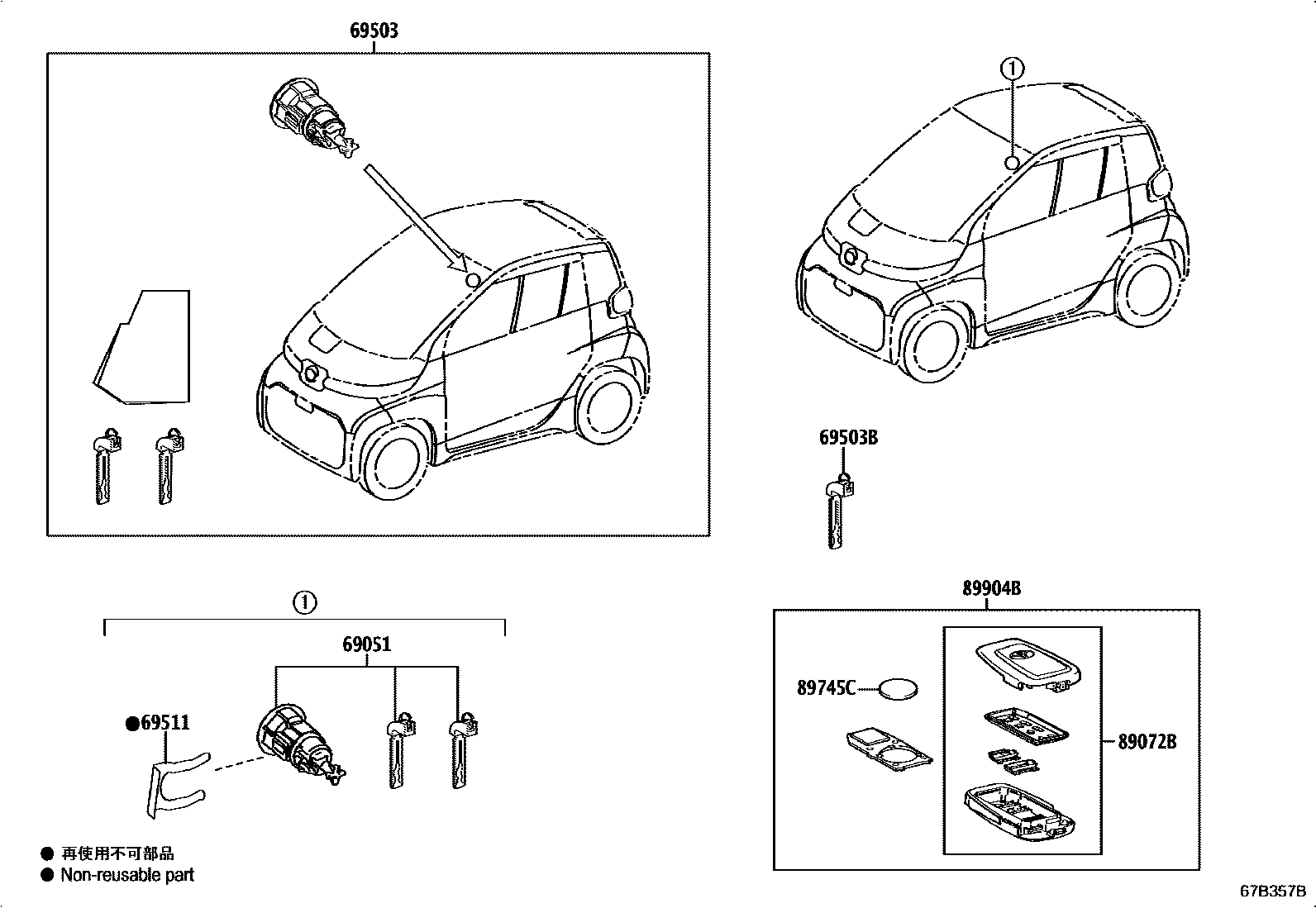 69503

①

69503B

①

69051

●69511

89904B

89745C

89072B

● 再使用不可部品
● Non-reusable part

67B357B