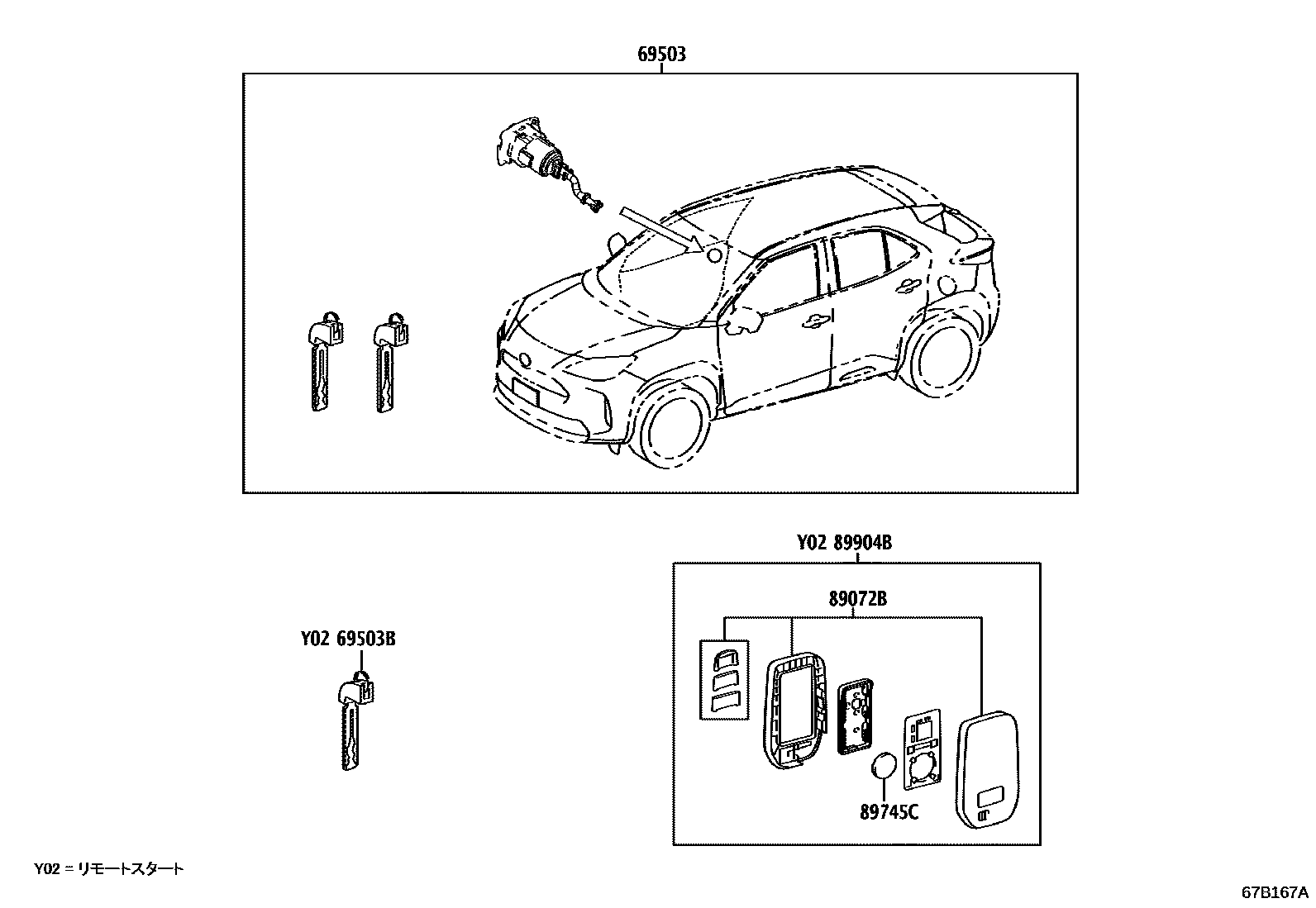 69503

Y02 89904B

89072B

Y02 69503B

89745C

Y02 = リモートスタート

67B167A