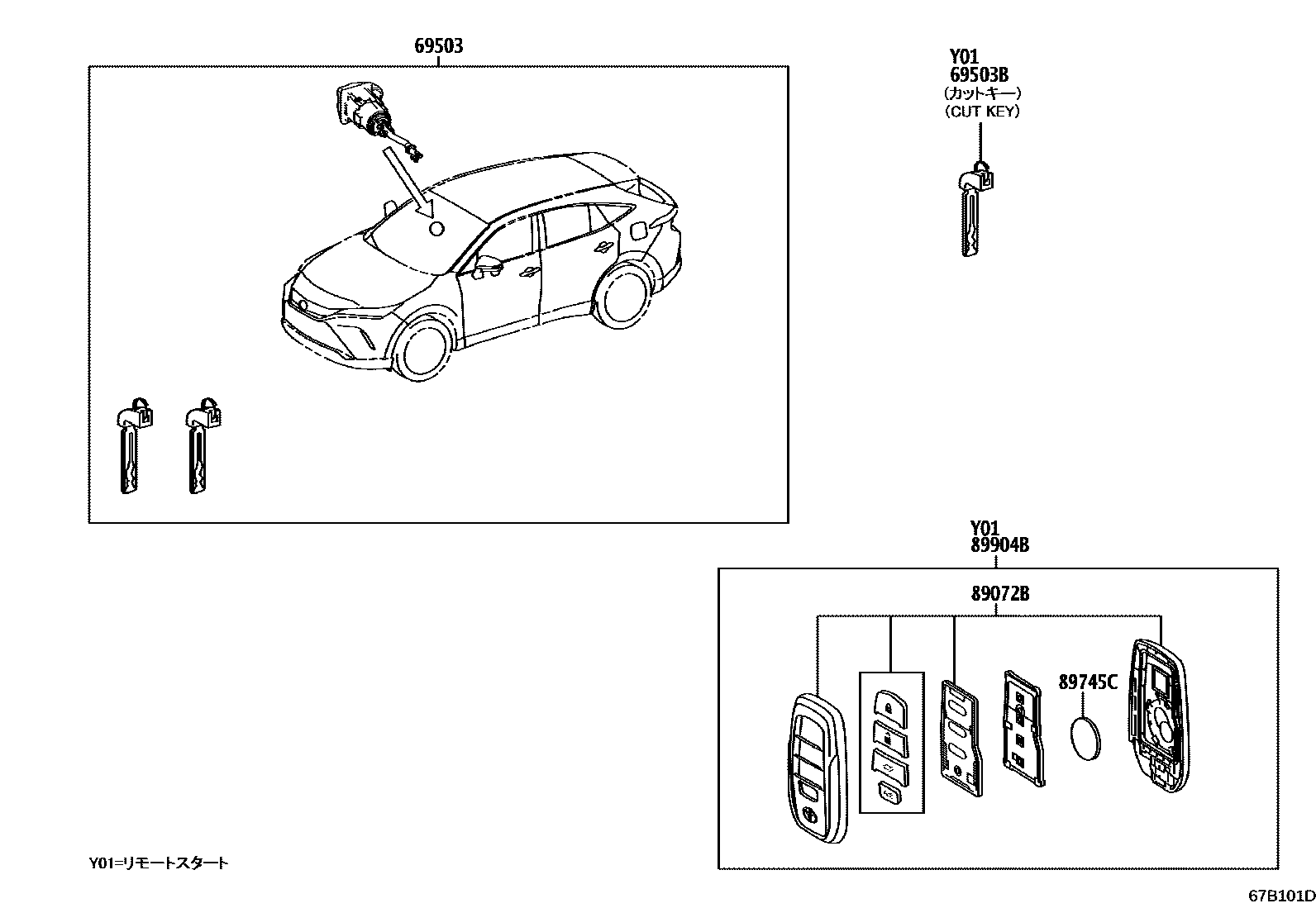 69503

Y01
69503B
(カットキー)
(CUT KEY)

Y01
89904B

89072B

89745C

Y01=リモートスタート

67B101D