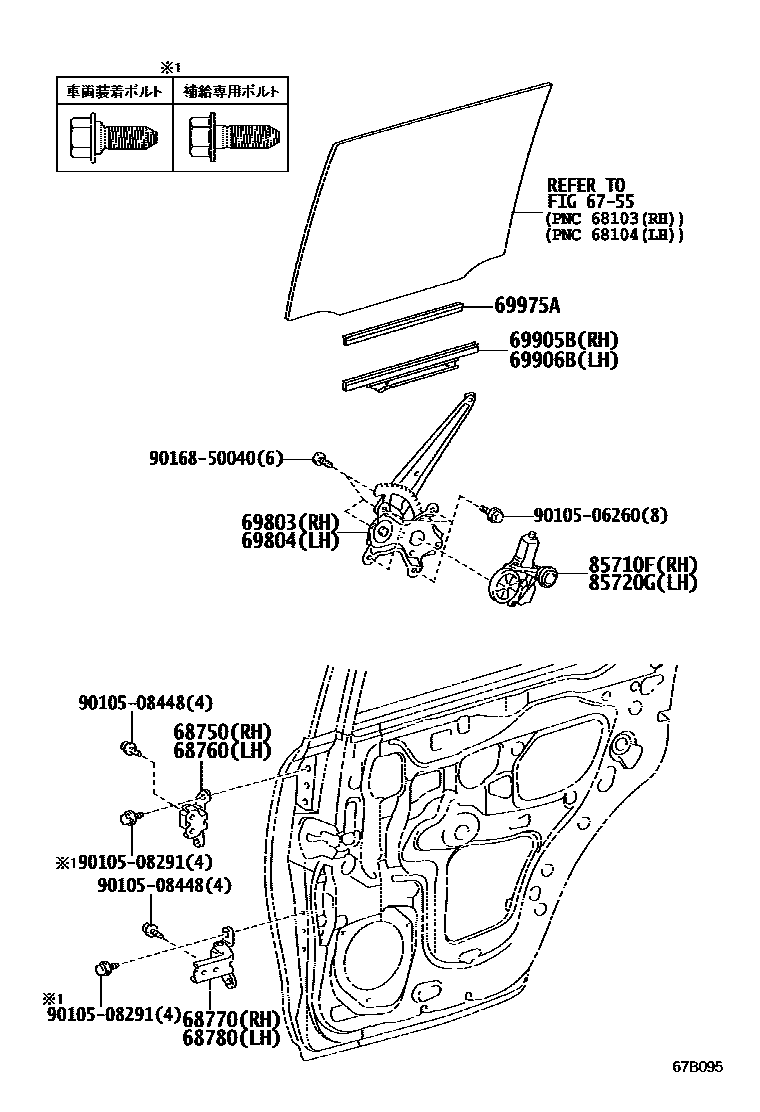 ※1

| 車両装着ボルト | 補給専用ボルト |
|---|---|
| | |

REFER TO FIG 67-55 (PNC 68103(RH)) (PNC 68104(LH))

69975A

69905B(RH)
69906B(LH)

90168-50040(6)

69803(RH)
69804(LH)

90105-06260(8)

85710F(RH)
85720G(LH)

90105-08448(4)

68750(RH)
68760(LH)

※1 90105-08291(4)

90105-08448(4)

※1 90105-08291(4)

68770(RH)
68780(LH)

67B095