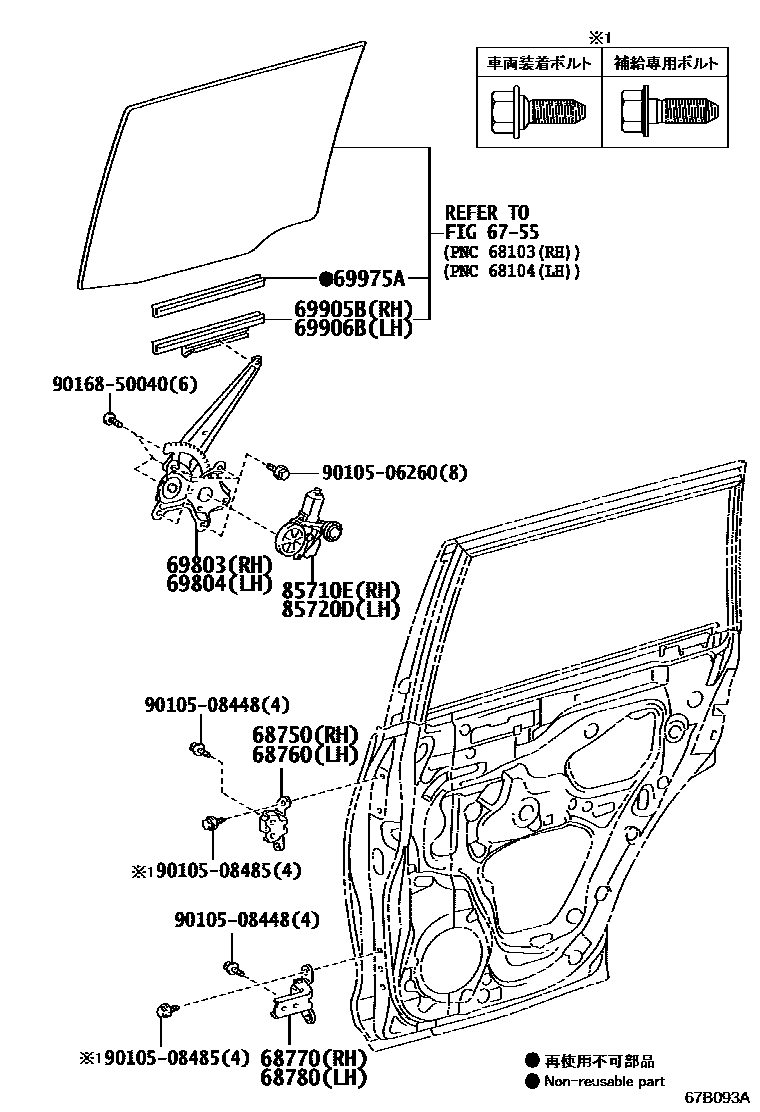 ※1

| 車両装着ボルト | 補給専用ボルト |
|---|---|
| | |

REFER TO FIG 67-55 (PNC 68103(RH)) (PNC 68104(LH))

●69975A

69905B(RH)
69906B(LH)

90168-50040(6)

90105-06260(8)

69803(RH)
69804(LH)

85710E(RH)
85720D(LH)

90105-08448(4)

68750(RH)
68760(LH)

※1 90105-08485(4)

90105-08448(4)

※1 90105-08485(4)

68770(RH)
68780(LH)

● 再使用不可部品
● Non-reusable part

67B093A