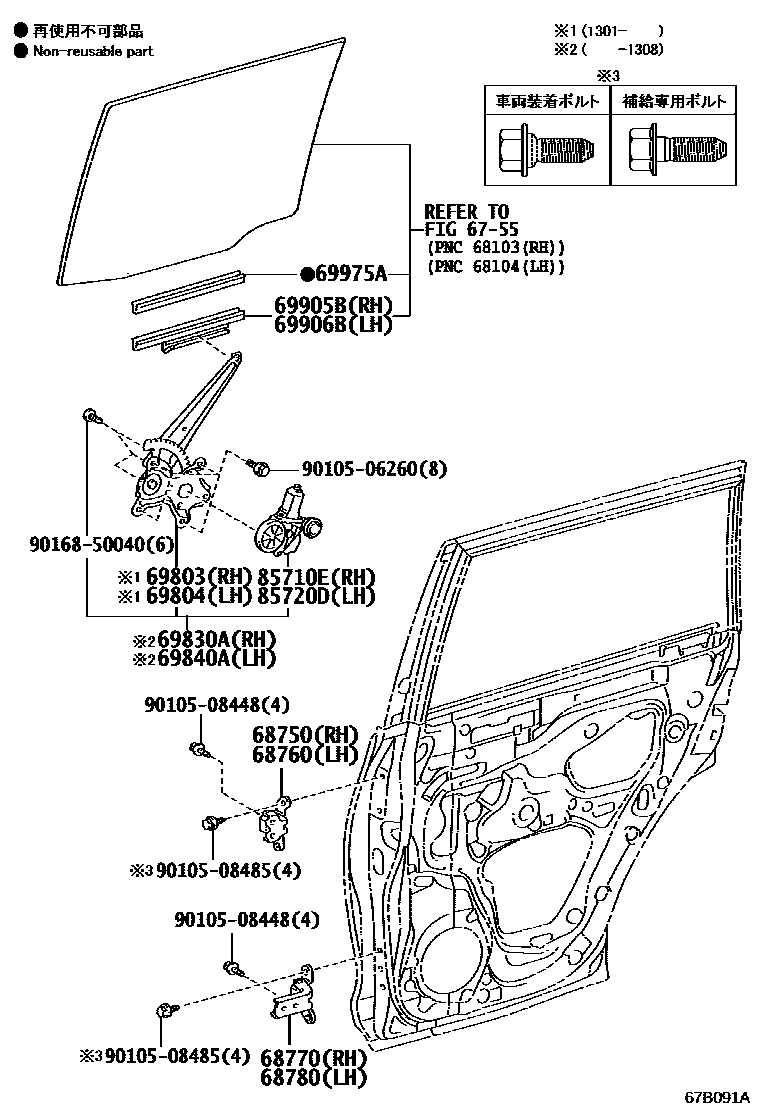 ● 再使用不可部品
● Non-reusable part

※1 (1301- )
※2 ( -1308)

※3

| 車両装着ボルト | 補給専用ボルト |
|---|---|
| | |

REFER TO
FIG 67-55
(PNC 68103(RH))
(PNC 68104(LH))

●69975A

69905B(RH)
69906B(LH)

90105-06260(8)

90168-50040(6)

※1 69803(RH) 85710E(RH)
※1 69804(LH) 85720D(LH)

※2 69830A(RH)
※2 69840A(LH)

90105-08448(4)

68750(RH)
68760(LH)

※3 90105-08485(4)

90105-08448(4)

※3 90105-08485(4)

68770(RH)
68780(LH)

67B091A