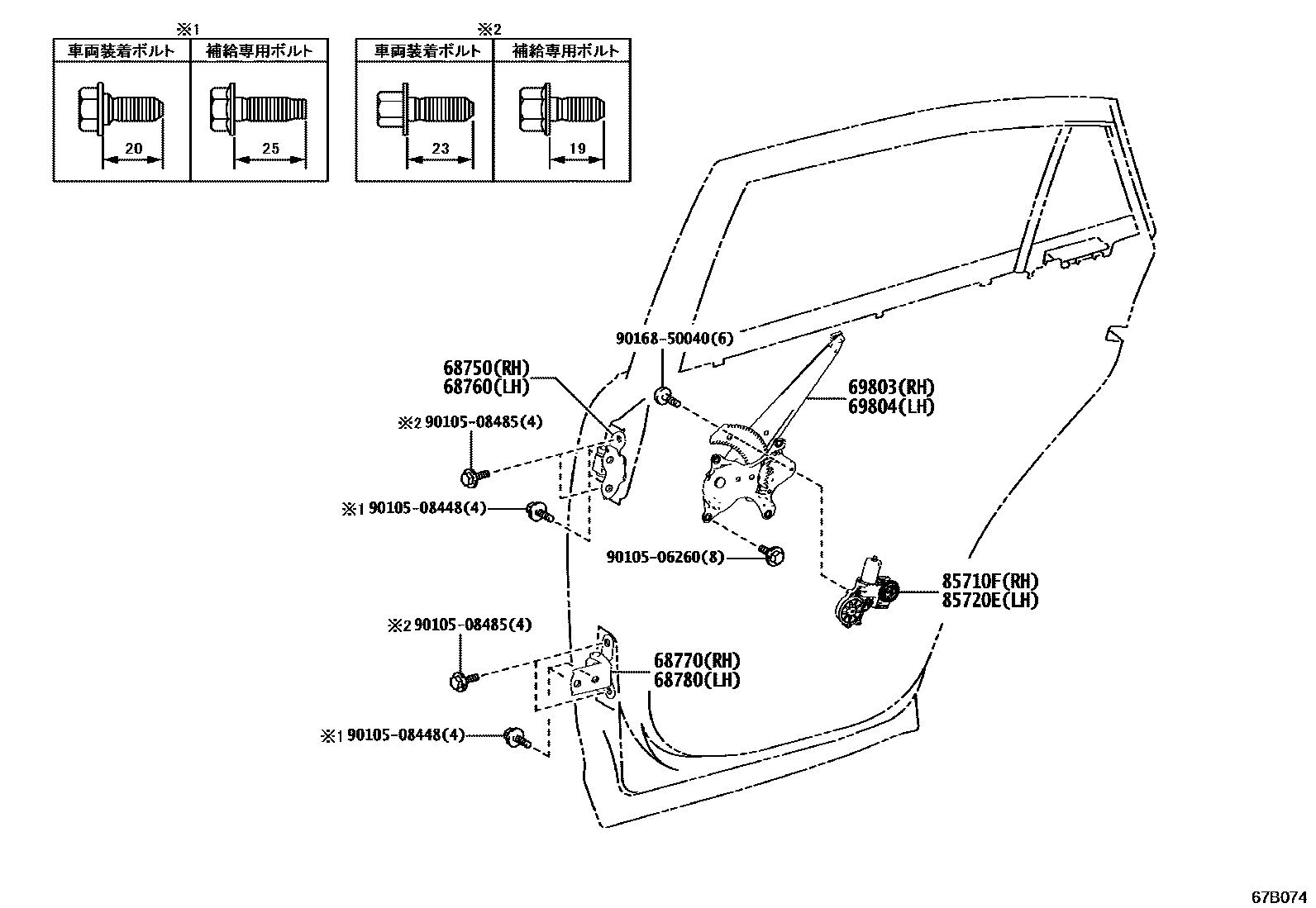 ※1

| 車両装着ボルト | 補給専用ボルト |
|---|---|
| 20 | 25 |

※2

| 車両装着ボルト | 補給専用ボルト |
|---|---|
| 23 | 19 |

90168-50040(6)

68750(RH)
68760(LH)

69803(RH)
69804(LH)

※2 90105-08485(4)

※1 90105-08448(4)

90105-06260(8)

85710F(RH)
85720E(LH)

※2 90105-08485(4)

68770(RH)
68780(LH)

※1 90105-08448(4)

67B074