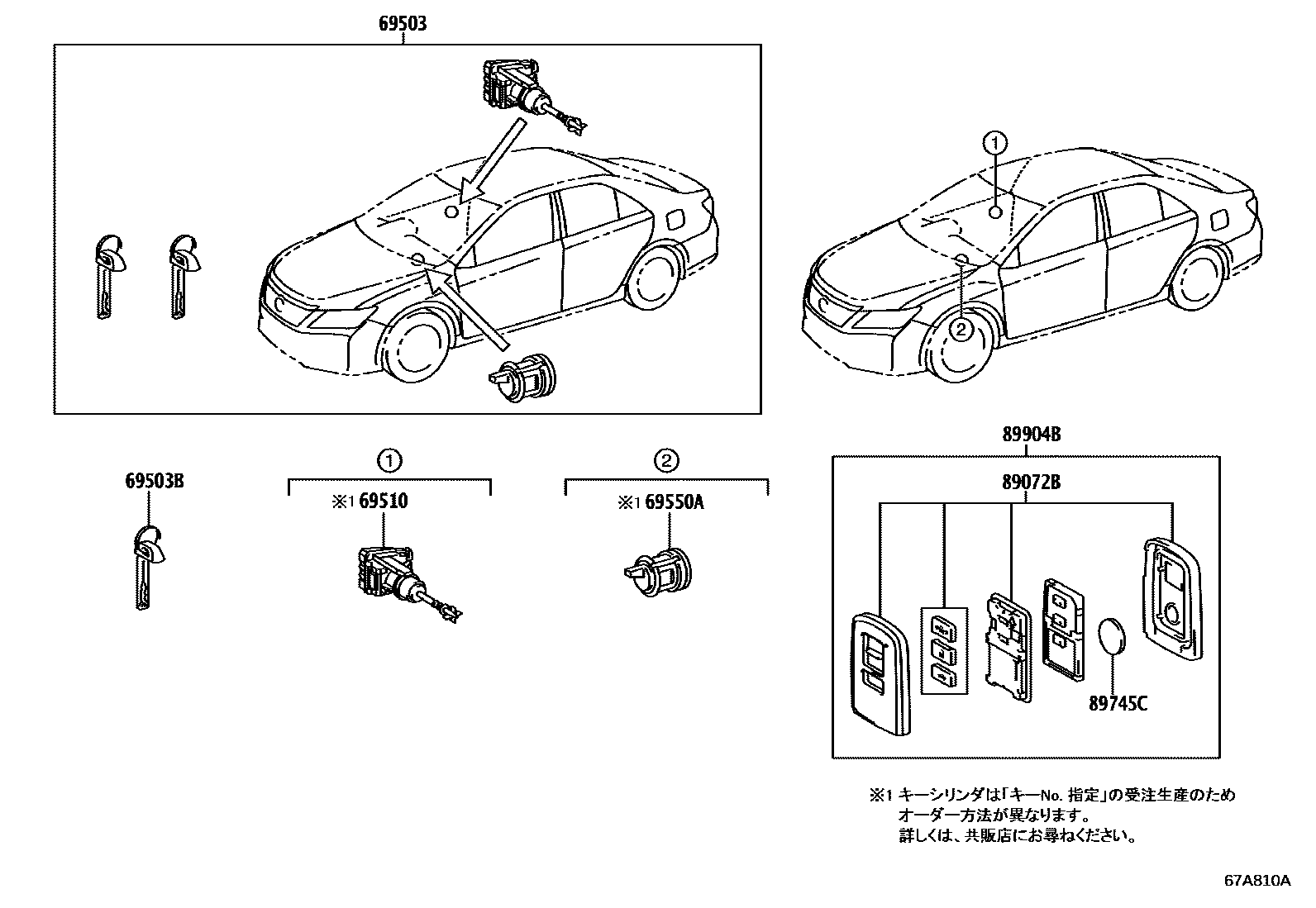 69503

①

②

69503B

①

※1 69510

②

※1 69550A

89904B

89072B

89745C

※1 キーシリンダは「キーNo. 指定」の受注生産のため
オーダー方法が異なります。
詳しくは、共販店にお尋ねください。

67A810A