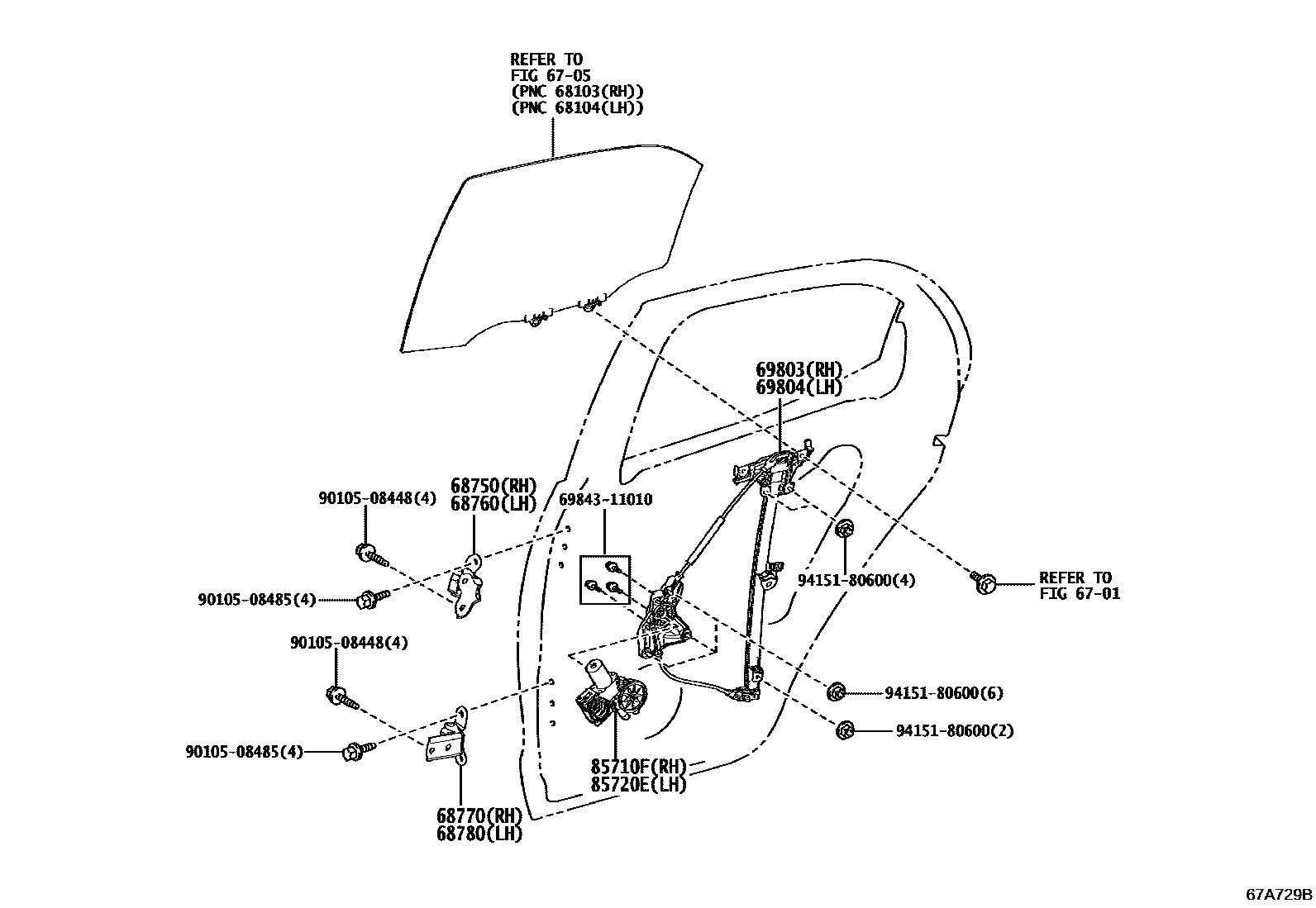 REFER TO
FIG 67-05
(PNC 68103(RH))
(PNC 68104(LH))

69803(RH)
69804(LH)

68750(RH)
68760(LH)

90105-08448(4)

69843-11010

90105-08485(4)

94151-80600(4)

REFER TO
FIG 67-01

90105-08448(4)

94151-80600(6)

94151-80600(2)

90105-08485(4)

85710F(RH)
85720E(LH)

68770(RH)
68780(LH)

67A729B