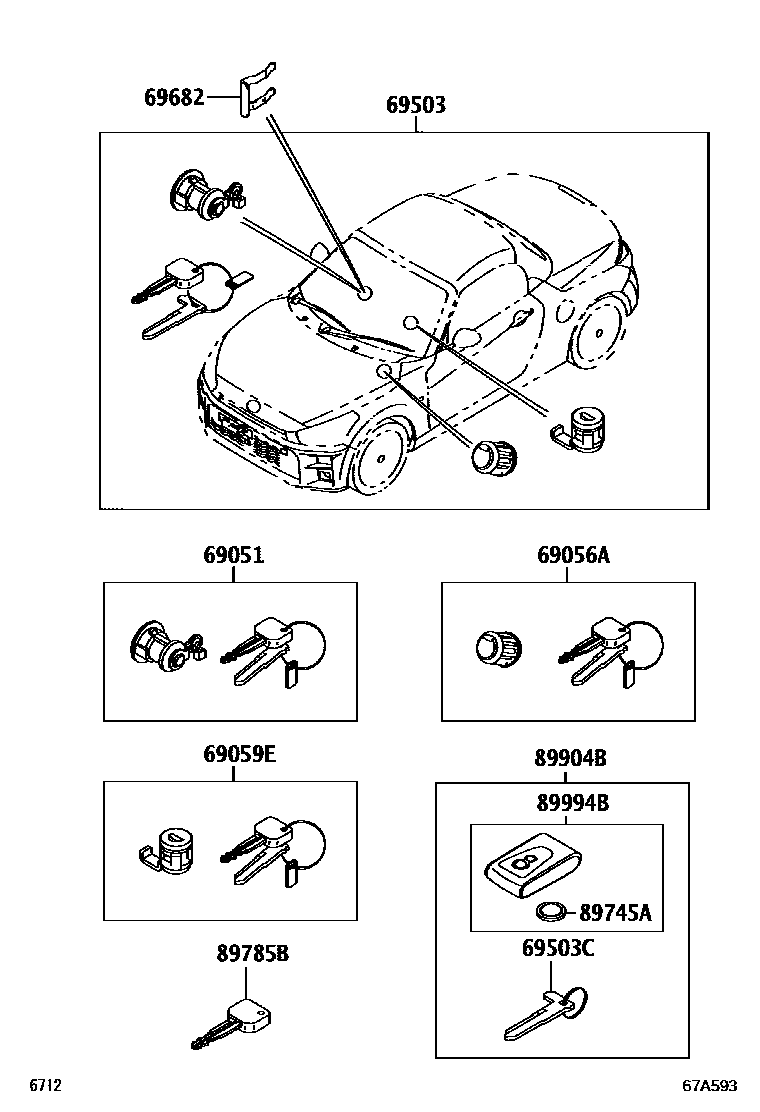 69682
69503
69051
69056A
69059E
89904B
89994B
89745A
69503C
89785B
6712
67A593