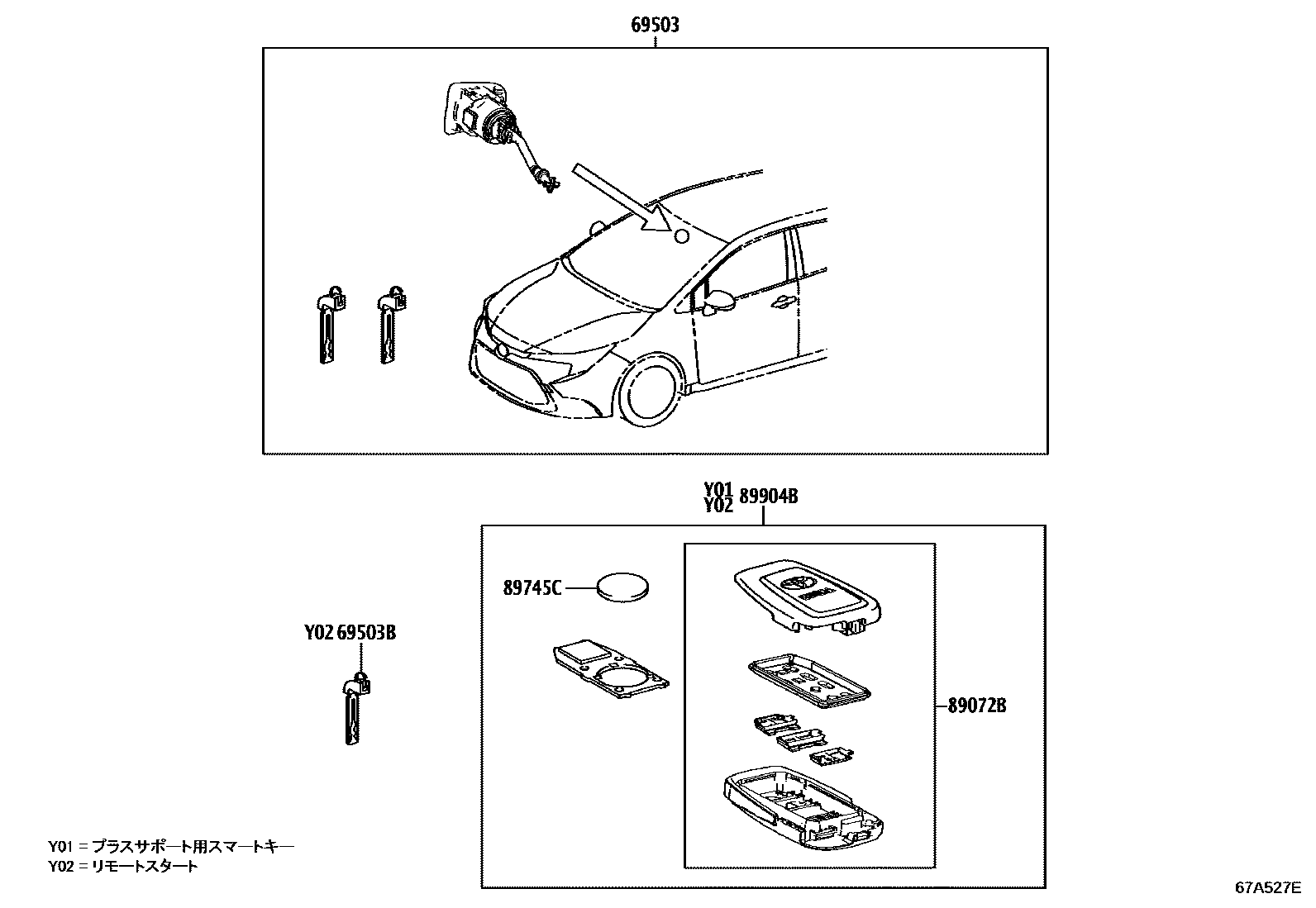 69503

Y01
Y02 89904B

89745C

Y02 69503B

89072B

Y01 = プラスサポート用スマートキー
Y02 = リモートスタート

67A527E