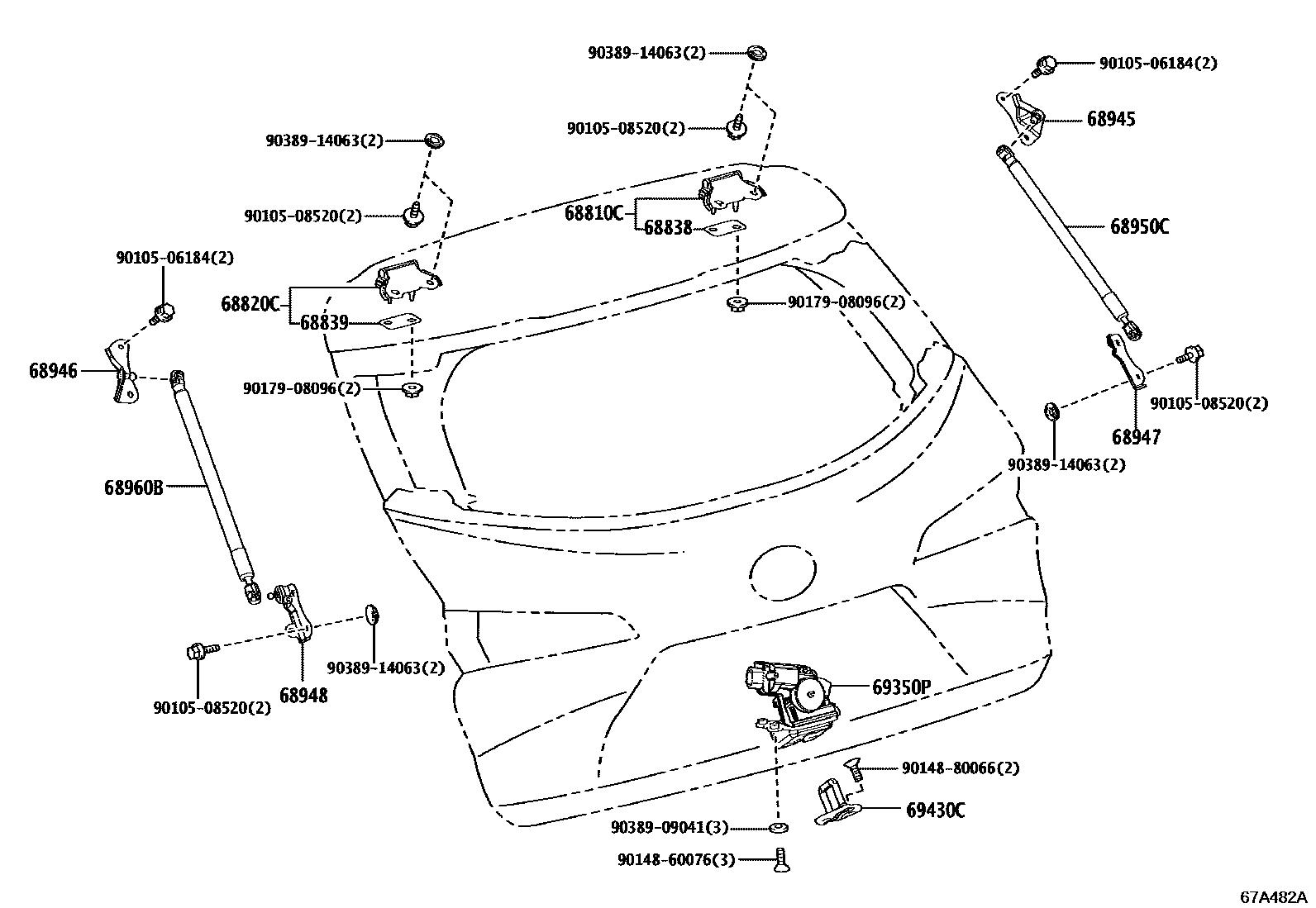 90389-14063(2)
90105-06184(2)
90105-08520(2)
68945
90389-14063(2)
90105-08520(2)
68810C
68838
68950C
90105-06184(2)
68820C
68839
90179-08096(2)
68946
90179-08096(2)
90105-08520(2)
68947
90389-14063(2)
68960B
90389-14063(2)
68948
90105-08520(2)
69350P
90148-80066(2)
69430C
90389-09041(3)
90148-60076(3)
67A482A