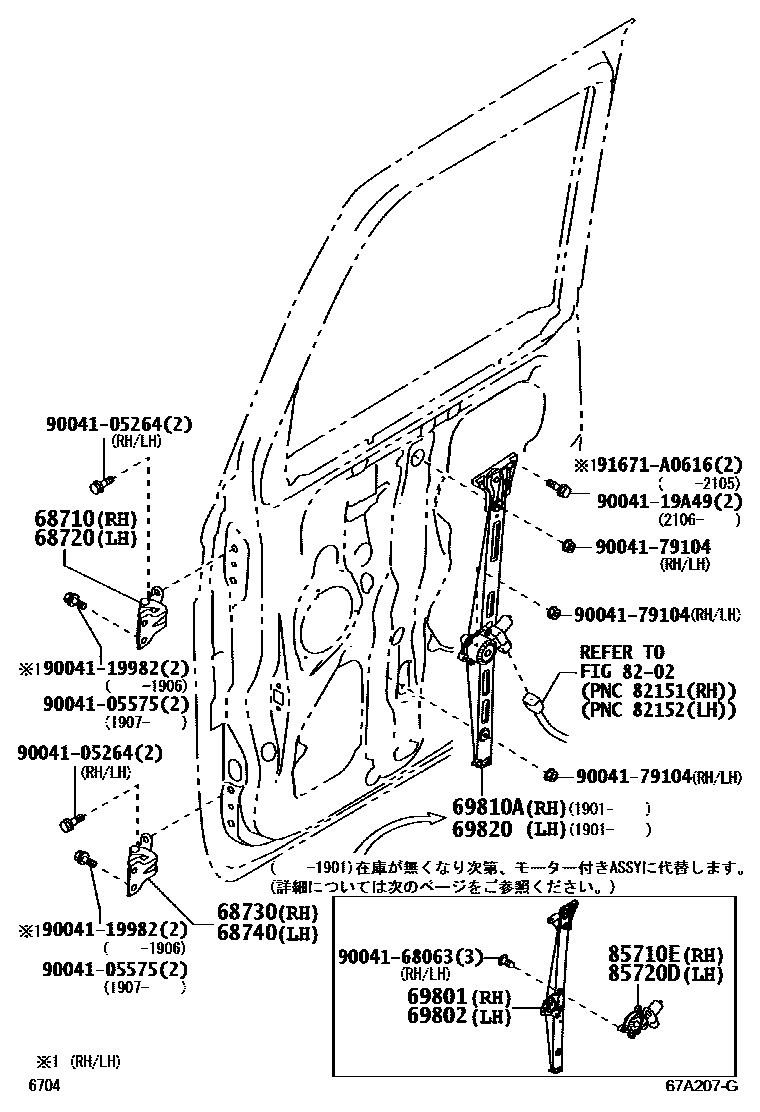 90041-05264(2)
(RH/LH)

68710(RH)
68720(LH)

※190041-19982(2)
( -1906)
90041-05575(2)
(1907- )

90041-05264(2)
(RH/LH)

※190041-19982(2)
( -1906)
90041-05575(2)
(1907- )

68730(RH)
68740(LH)

※191671-A0616(2)
( -2105)
90041-19A49(2)
(2106- )

90041-79104
(RH/LH)

90041-79104(RH/LH)

REFER TO
FIG 82-02
(PNC 82151(RH))
(PNC 82152(LH))

90041-79104(RH/LH)

69810A(RH)(1901- )
69820 (LH)(1901- )

( -1901)在庫が無くなり次第、モーター付きASSYに代替します。
(詳細については次のページをご参照ください。)

90041-68063(3)
(RH/LH)

69801(RH)
69802(LH)

85710E(RH)
85720D(LH)

※1 (RH/LH)

6704

67A207-G