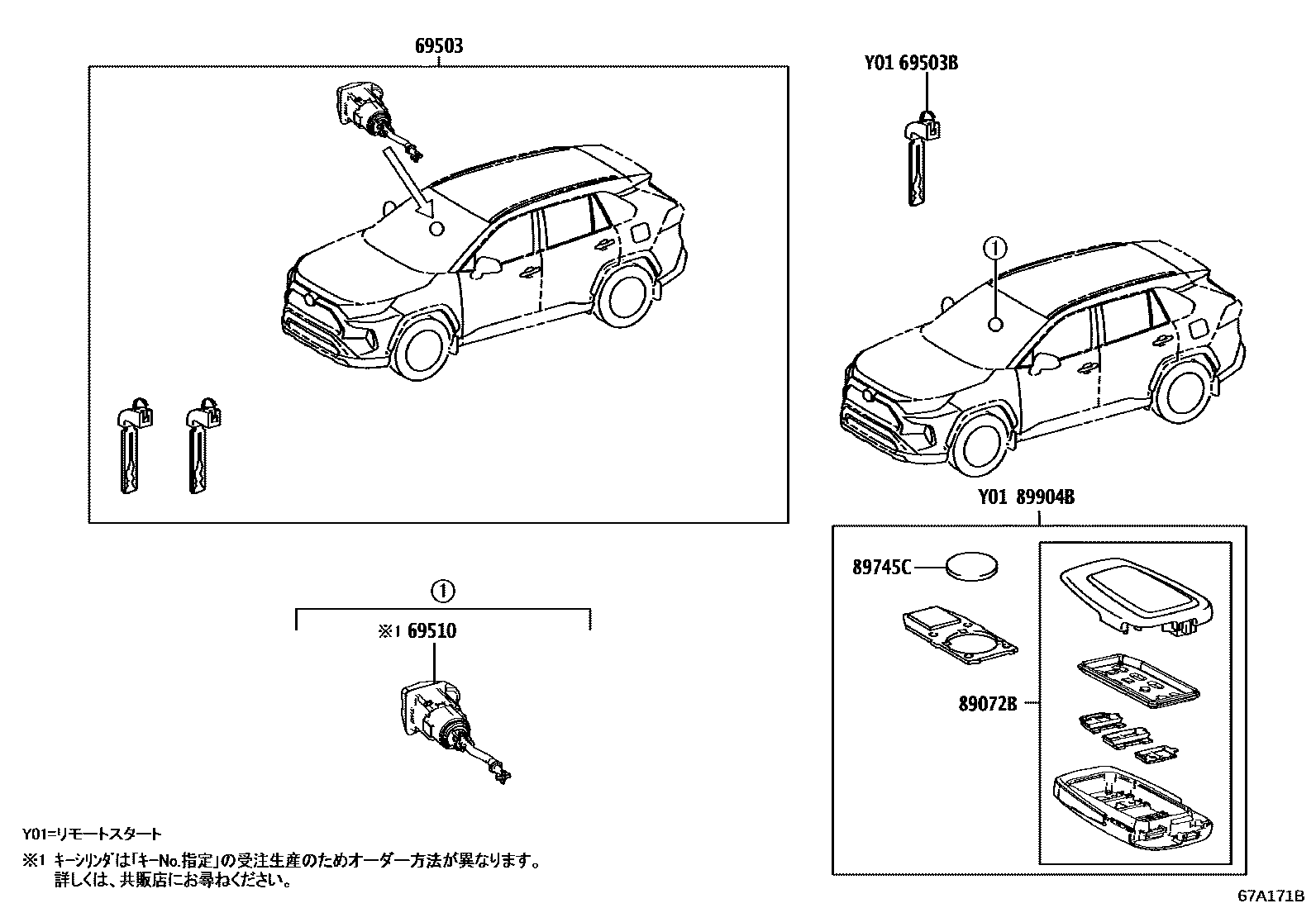 69503

Y01 69503B

①

Y01 89904B

89745C

89072B

①

※1 69510

Y01=リモートスタート

※1 キーシリンダは「キーNo.指定」の受注生産のためオーダー方法が異なります。
詳しくは、共販店にお尋ねください。

67A171B