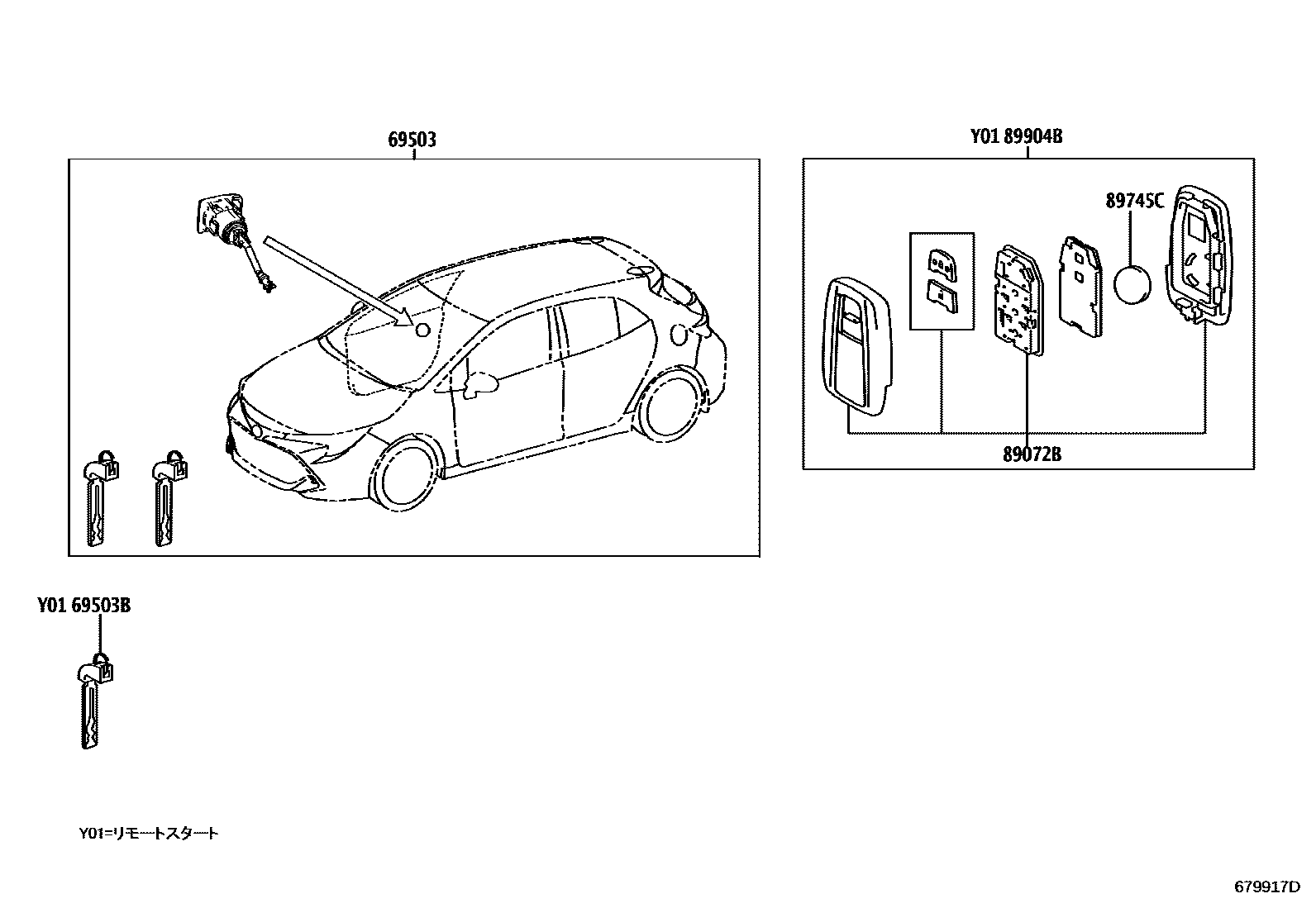 69503

Y01 89904B

89745C

89072B

Y01 69503B

Y01=リモートスタート

679917D