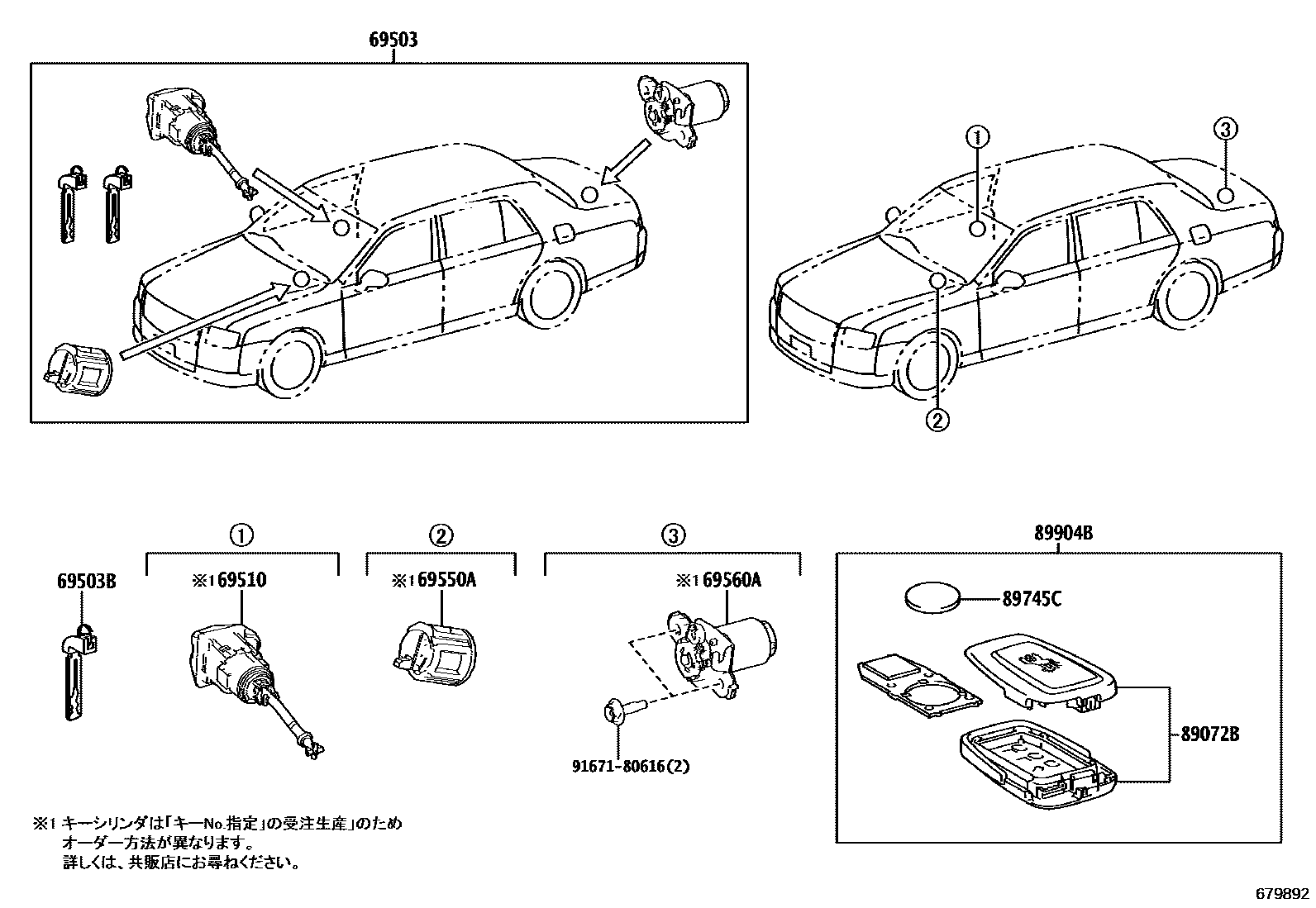 69503

①

③

②

①

②

③

89904B

69503B

※1 69510

※1 69550A

※1 69560A

89745C

89072B

91671-80616(2)

※1 キーシリンダは「キーNo.指定」の受注生産」のため
オーダー方法が異なります。
詳しくは、共販店にお尋ねください。

679892