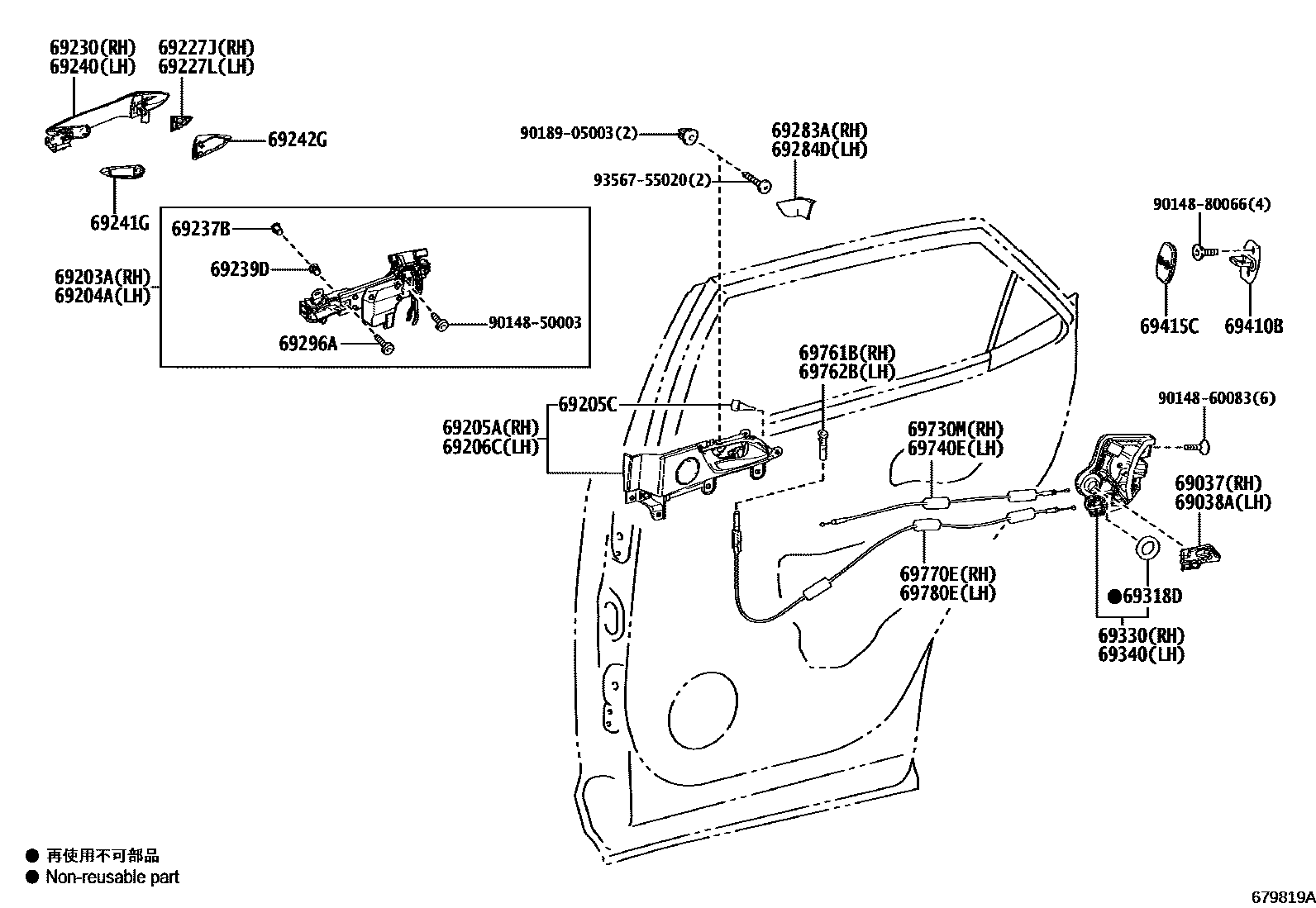 69230(RH)
69240(LH)
69227J(RH)
69227L(LH)
69242G
69241G
69237B
69239D
69203A(RH)
69204A(LH)
90148-50003
69296A
90189-05003(2)
93567-55020(2)
69283A(RH)
69284D(LH)
90148-80066(4)
69415C
69410B
69761B(RH)
69762B(LH)
69205C
69205A(RH)
69206C(LH)
69730M(RH)
69740E(LH)
90148-60083(6)
69037(RH)
69038A(LH)
69770E(RH)
69780E(LH)
●69318D
69330(RH)
69340(LH)
● 再使用不可部品
● Non-reusable part
679819A