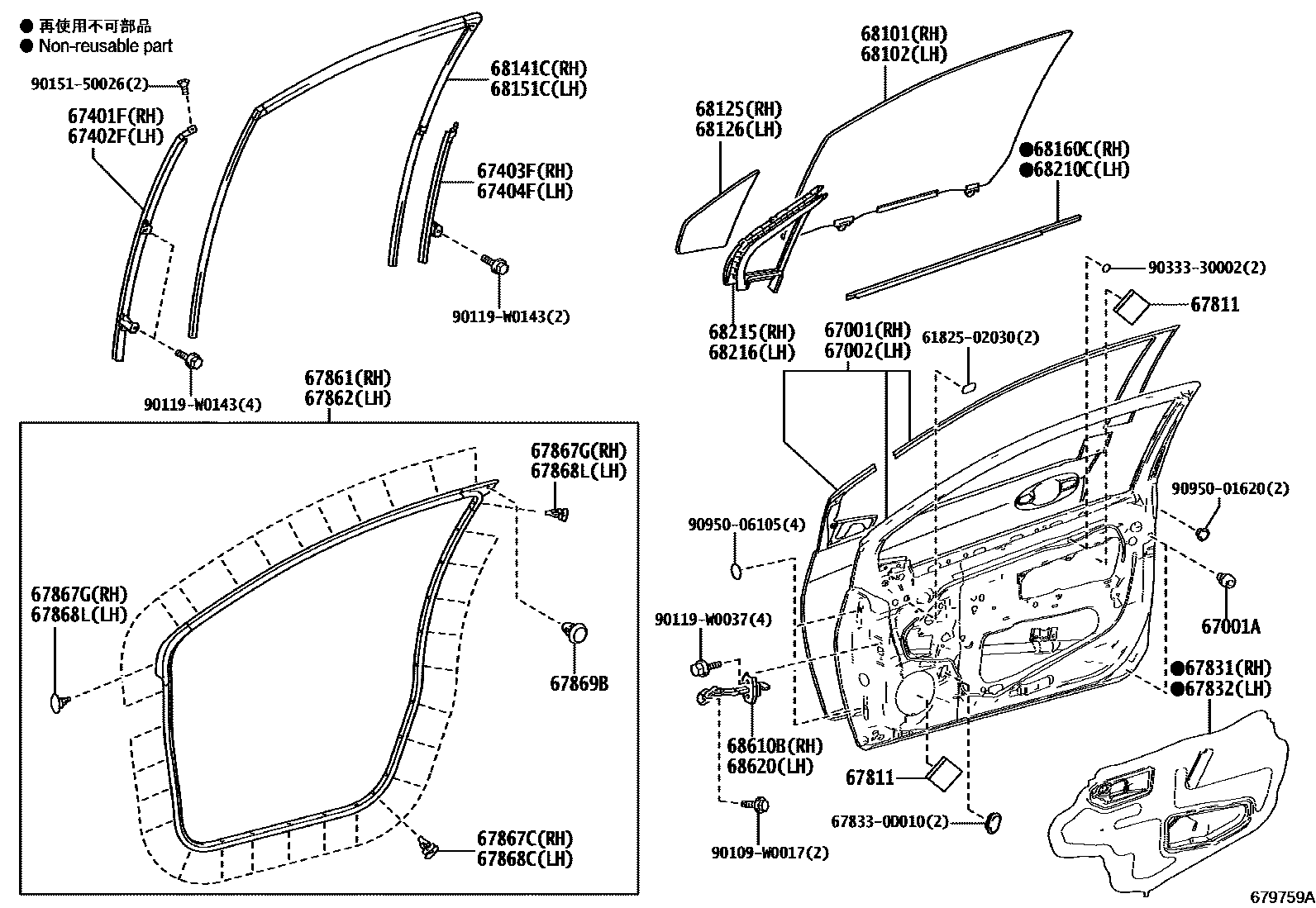 ● 再使用不可部品
● Non-reusable part

90151-50026(2)

67401F(RH)
67402F(LH)

68141C(RH)
68151C(LH)

67403F(RH)
67404F(LH)

90119-W0143(2)

90119-W0143(4)

67861(RH)
67862(LH)

67867G(RH)
67868L(LH)

67867G(RH)
67868L(LH)

67869B

67867C(RH)
67868C(LH)

68101(RH)
68102(LH)

68125(RH)
68126(LH)

●68160C(RH)
●68210C(LH)

90333-30002(2)

67811

68215(RH)
68216(LH)

67001(RH)
67002(LH)

61825-02030(2)

90950-01620(2)

90950-06105(4)

67001A

90119-W0037(4)

●67831(RH)
●67832(LH)

68610B(RH)
68620(LH)

67811

67833-0D010(2)

90109-W0017(2)

679759A