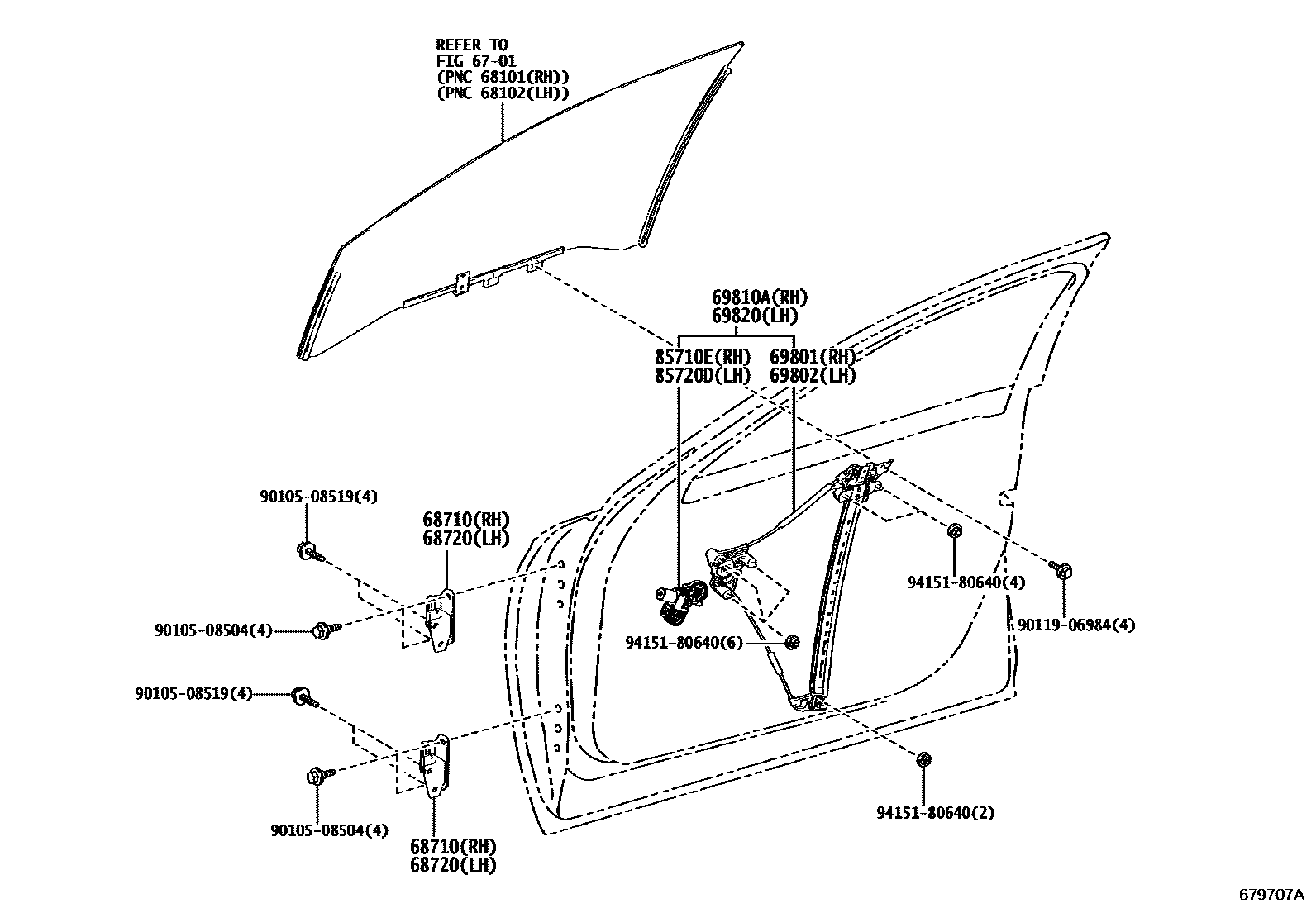 REFER TO
FIG 67-01
(PNC 68101(RH))
(PNC 68102(LH))

69810A(RH)
69820(LH)

85710E(RH)
85720D(LH)

69801(RH)
69802(LH)

90105-08519(4)

68710(RH)
68720(LH)

90105-08504(4)

94151-80640(4)

90119-06984(4)

94151-80640(6)

90105-08519(4)

90105-08504(4)

68710(RH)
68720(LH)

94151-80640(2)

679707A