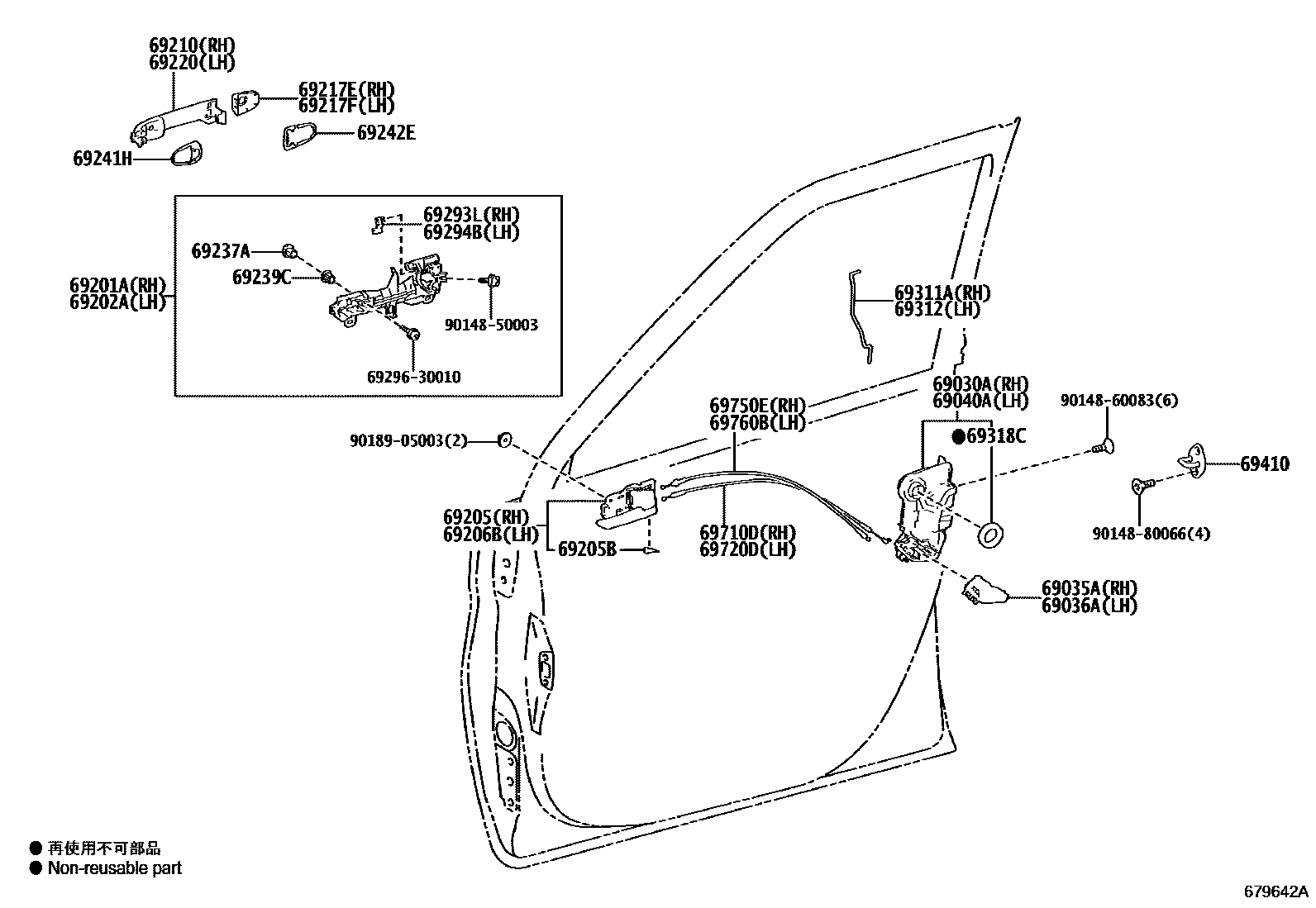 69210(RH)
69220(LH)

69217E(RH)
69217F(LH)

69242E

69241H

69293L(RH)
69294B(LH)

69237A

69239C

69201A(RH)
69202A(LH)

90148-50003

69296-30010

69311A(RH)
69312(LH)

69030A(RH)
69040A(LH)

90148-60083(6)

69750E(RH)
69760B(LH)

●69318C

90189-05003(2)

69410

69205(RH)
69206B(LH)

69205B

69710D(RH)
69720D(LH)

90148-80066(4)

69035A(RH)
69036A(LH)

● 再使用不可部品
● Non-reusable part

679642A