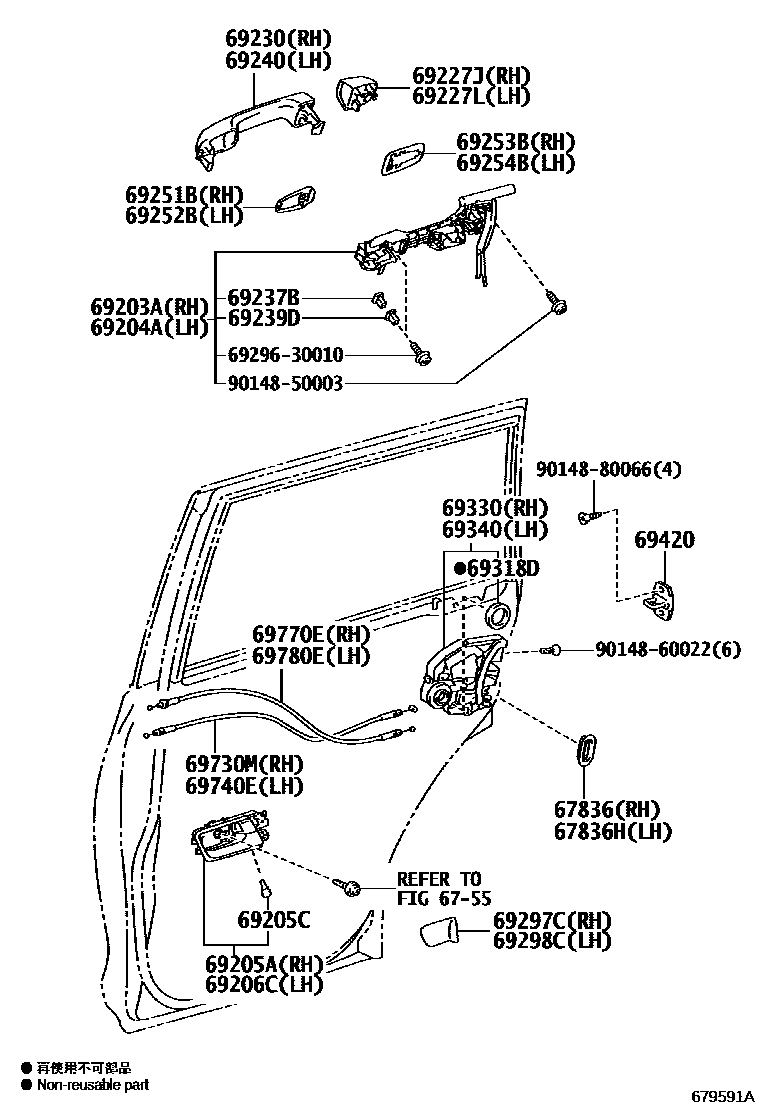 69230(RH)
69240(LH)

69227J(RH)
69227L(LH)

69253B(RH)
69254B(LH)

69251B(RH)
69252B(LH)

69203A(RH)
69204A(LH)

69237B
69239D
69296-30010
90148-50003

90148-80066(4)

69330(RH)
69340(LH)
●69318D

69420

69770E(RH)
69780E(LH)

90148-60022(6)

69730M(RH)
69740E(LH)

67836(RH)
67836H(LH)

REFER TO
FIG 67-55

69205C

69297C(RH)
69298C(LH)

69205A(RH)
69206C(LH)

● 再使用不可部品
● Non-reusable part

679591A