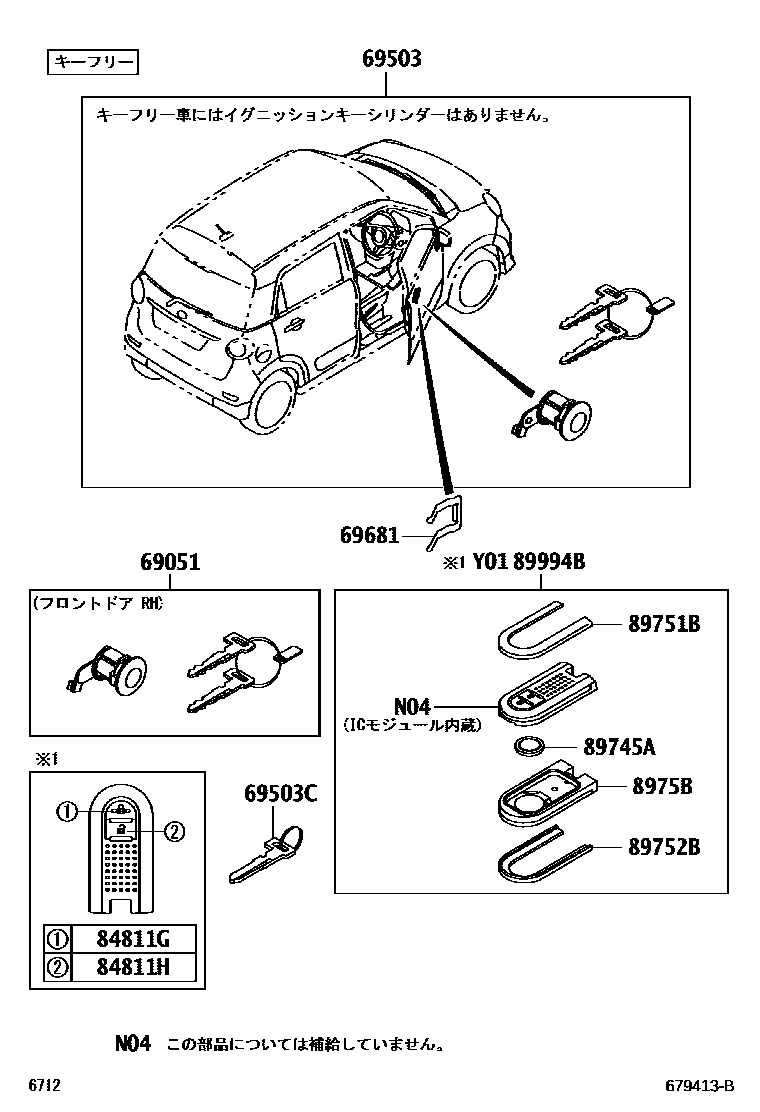 キーフリー

69503

キーフリー車にはイグニッションキーシリンダーはありません。

69681

69051

(フロントドア RH)

※1 Y01 89994B

89751B

N04

(ICモジュール内蔵)

89745A

8975B

89752B

※1

①

②

69503C

| ① | 84811G |
|---|---|
| ② | 84811H |

N04 この部品については補給していません。

6712

679413-B