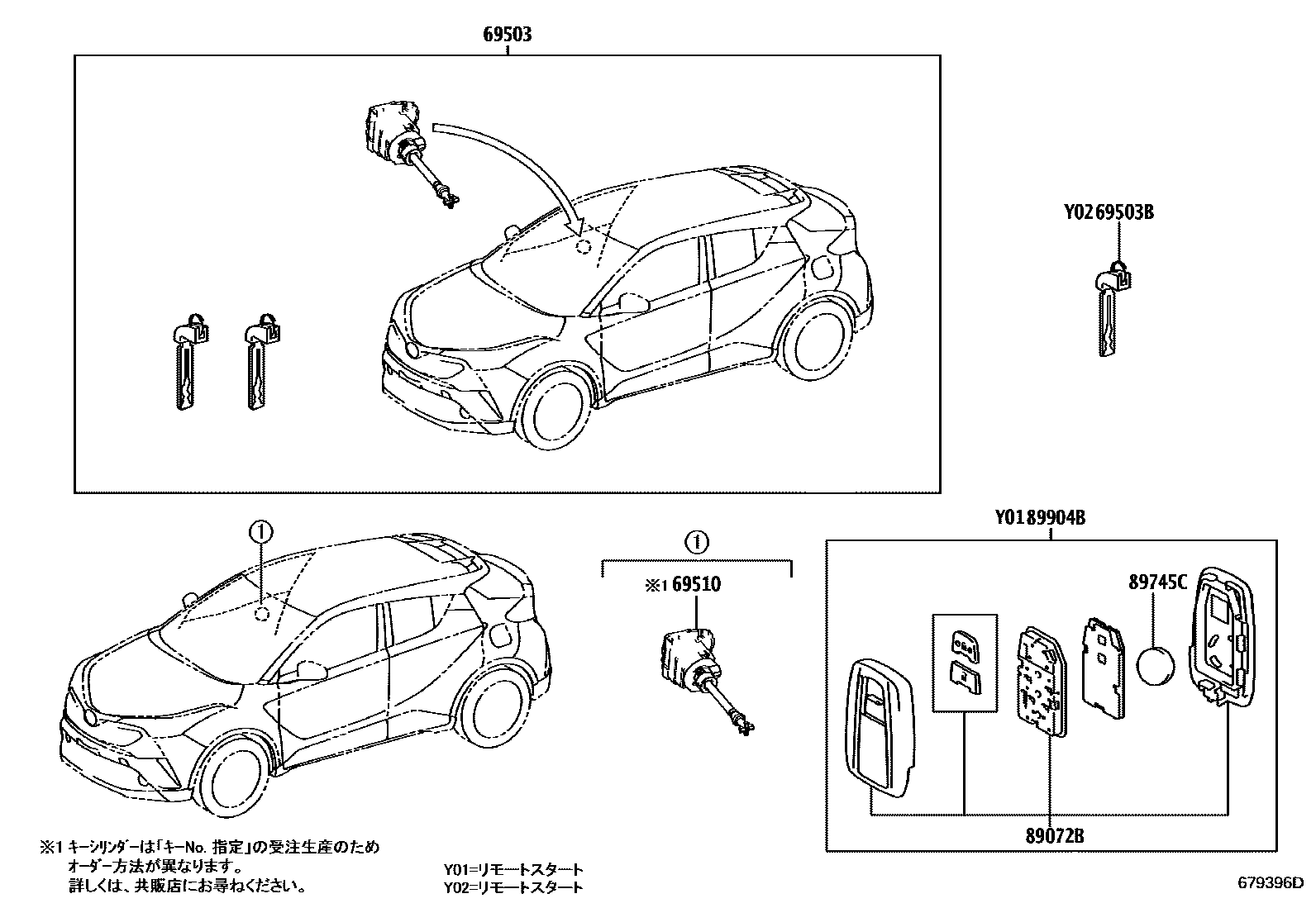 69503

Y0269503B

①

①

※1 69510

Y0189904B

89745C

89072B

※1 キーシリンダーは「キーNo. 指定」の受注生産のため
オーダー方法が異なります。
詳しくは、共販店にお尋ねください。

Y01=リモートスタート
Y02=リモートスタート

679396D