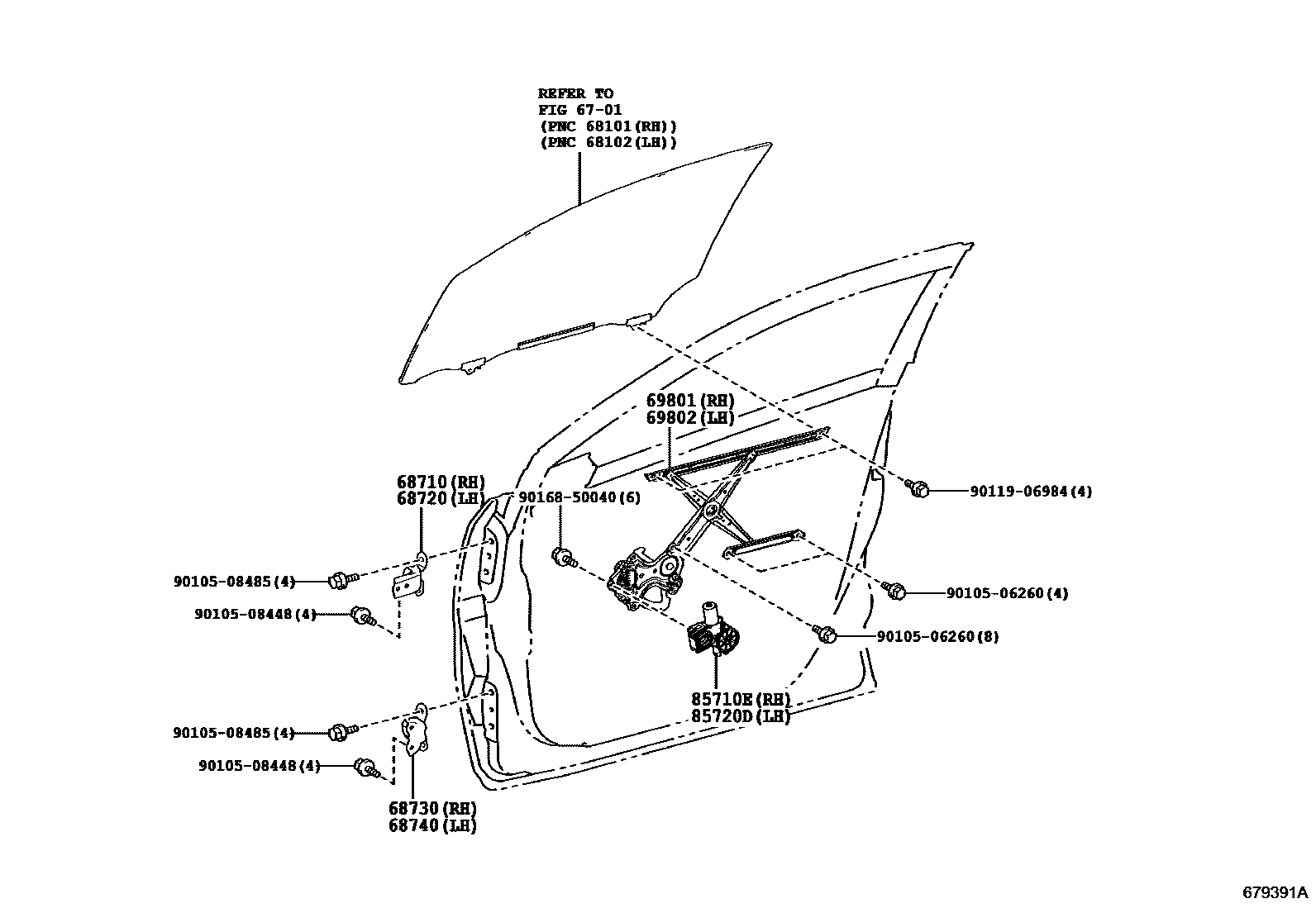 REFER TO
FIG 67-01
(PNC 68101(RH))
(PNC 68102(LH))

69801(RH)
69802(LH)

68710(RH)
68720(LH)

90168-50040(6)

90119-06984(4)

90105-08485(4)

90105-08448(4)

90105-06260(4)

90105-06260(8)

85710E(RH)
85720D(LH)

90105-08485(4)

90105-08448(4)

68730(RH)
68740(LH)

679391A