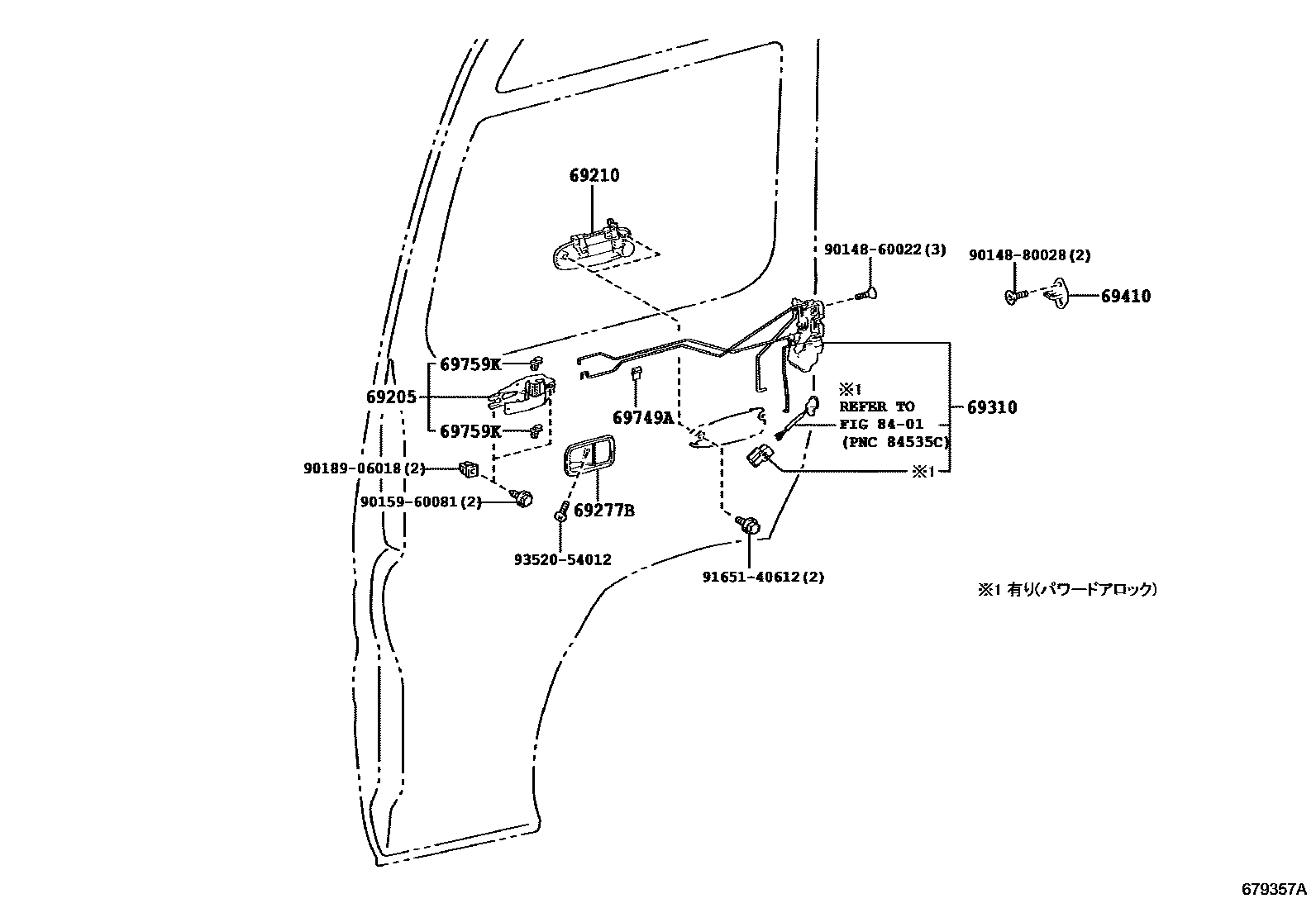 69210

90148-60022(3)

90148-80028(2)

69410

69759K

69205

69759K

69749A

※1
REFER TO
FIG 84-01
(PNC 84535C)

69310

※1

90189-06018(2)

90159-60081(2)

69277B

93520-54012

91651-40612(2)

※1 有り(パワードアロック)

679357A