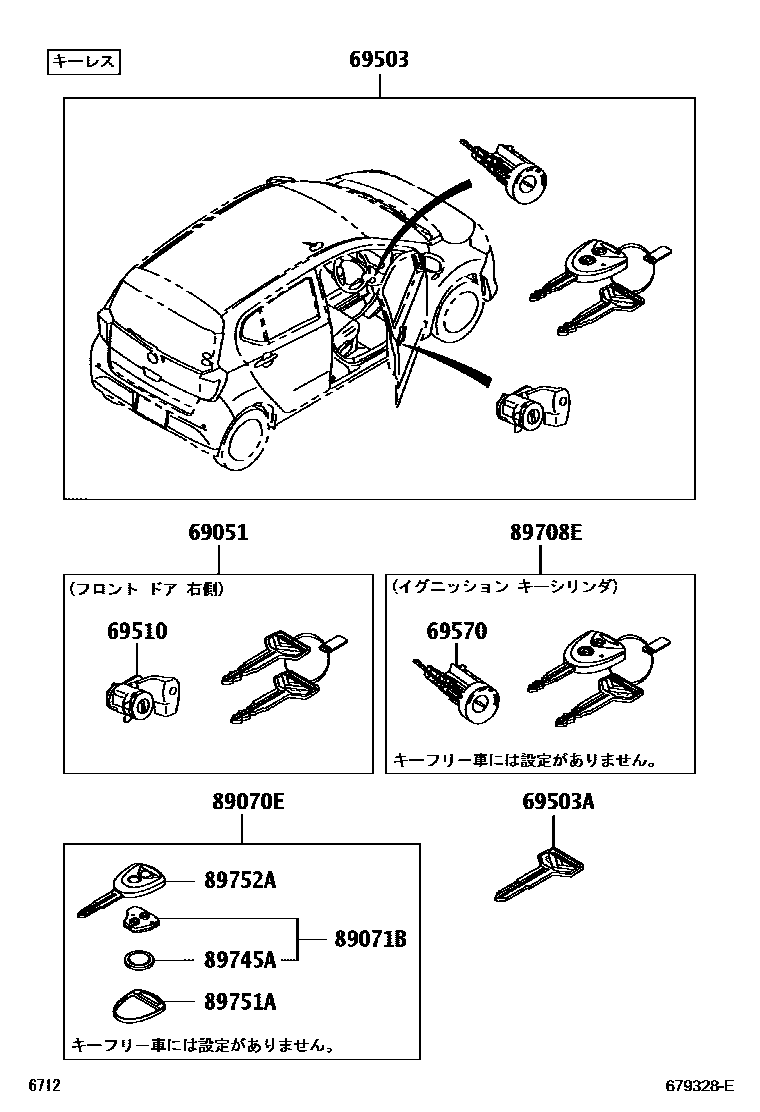 キーレス

69503

69051

(フロント ドア 右側)

69510

89708E

(イグニッション キーシリンダ)

69570

キーフリー車には設定がありません。

89070E

89752A

89071B

89745A

89751A

キーフリー車には設定がありません。

69503A

6712

679328-E