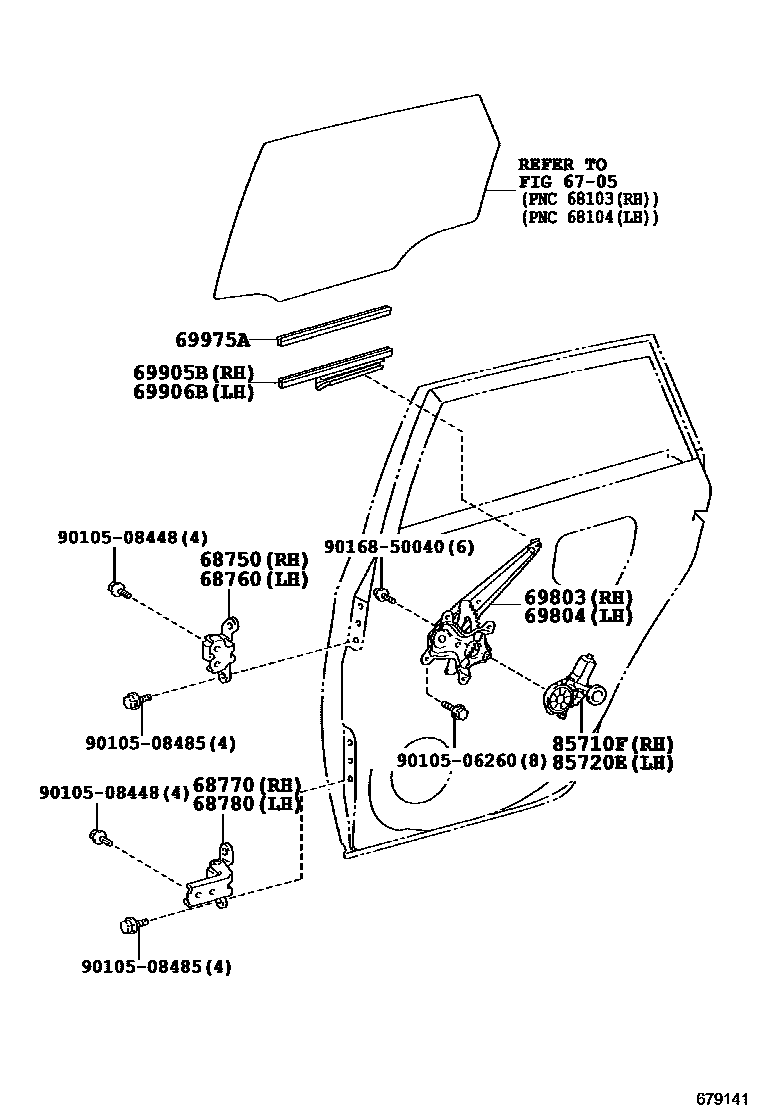 REFER TO
FIG 67-05
(PNC 68103(RH))
(PNC 68104(LH))

69975A

69905B(RH)
69906B(LH)

90105-08448(4)

68750(RH)
68760(LH)

90168-50040(6)

69803(RH)
69804(LH)

90105-08485(4)

90105-06260(8)

85710F(RH)
85720E(LH)

90105-08448(4)

68770(RH)
68780(LH)

90105-08485(4)

679141