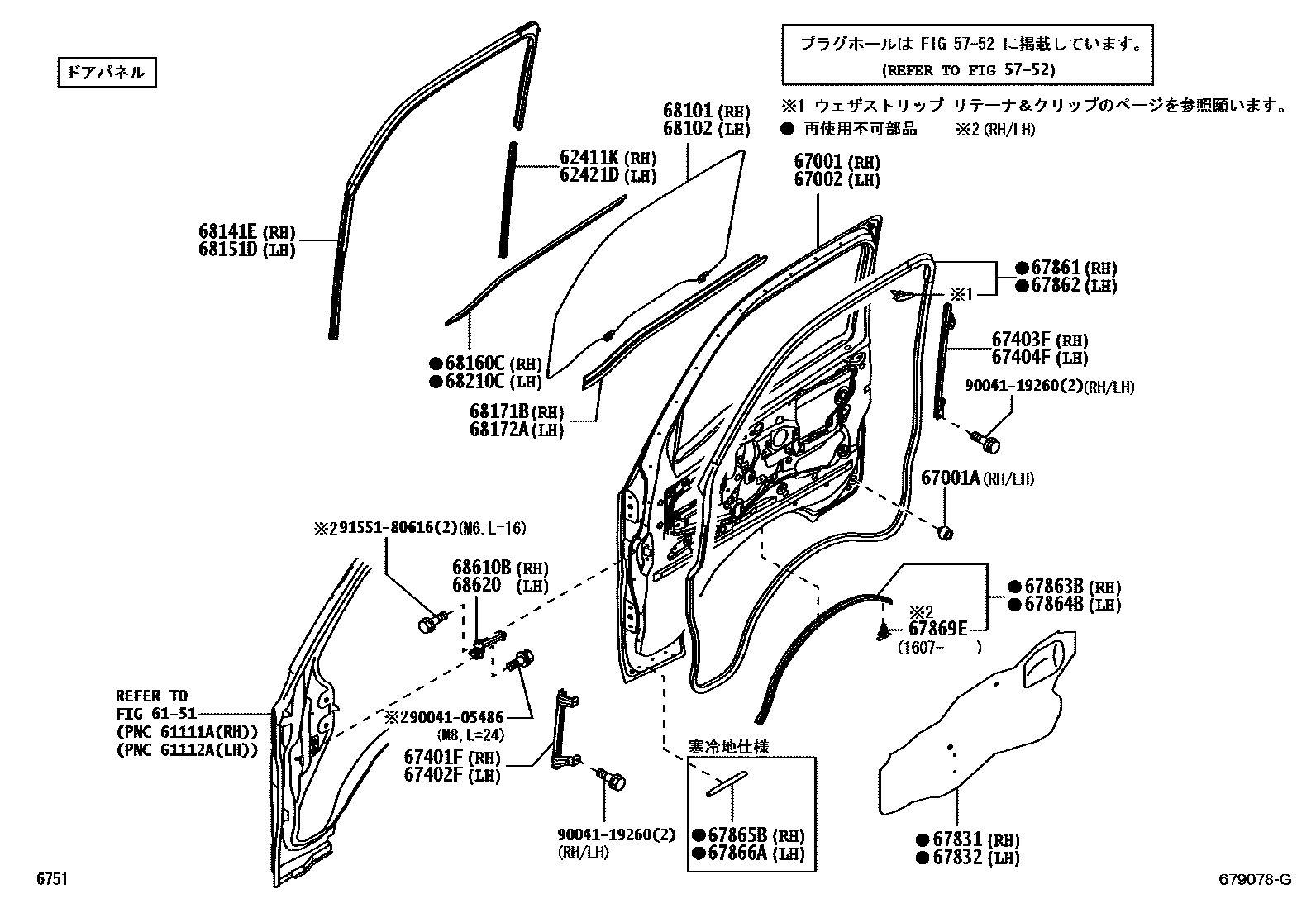 ドアパネル

プラグホールは FIG 57-52 に掲載しています。
(REFER TO FIG 57-52)

※1 ウェザストリップ リテーナ＆クリップのページを参照願います。
● 再使用不可部品 ※2 (RH/LH)

68101 (RH)
68102 (LH)

62411K (RH)
62421D (LH)

67001 (RH)
67002 (LH)

68141E (RH)
68151D (LH)

●67861 (RH)
●67862 (LH)

※1

67403F (RH)
67404F (LH)

●68160C (RH)
●68210C (LH)

90041-19260(2)(RH/LH)

68171B (RH)
68172A (LH)

67001A (RH/LH)

※291551-80616(2)(M6, L=16)

68610B (RH)
68620 (LH)

●67863B (RH)
●67864B (LH)

※2
67869E
(1607- )

REFER TO
FIG 61-51
(PNC 61111A(RH))
(PNC 61112A(LH))

※290041-05486
(M8, L=24)

67401F (RH)
67402F (LH)

寒冷地仕様

90041-19260(2)
(RH/LH)

●67865B (RH)
●67866A (LH)

●67831 (RH)
●67832 (LH)

6751

679078-G