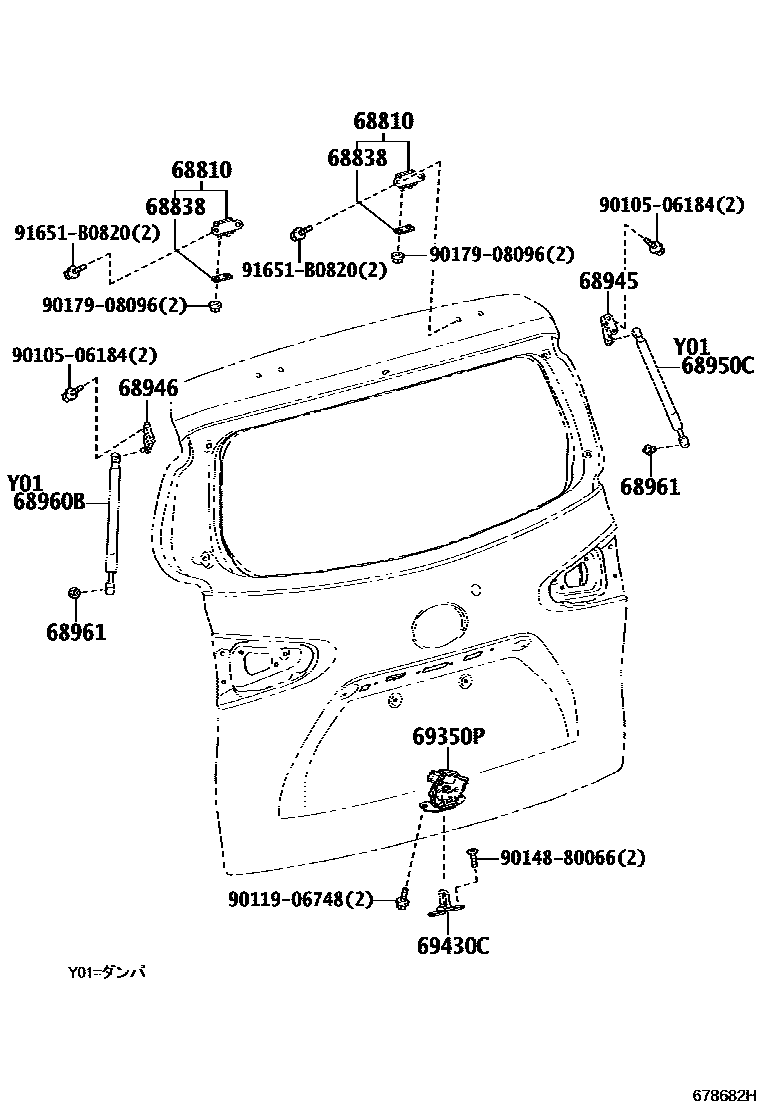 68810
68838
68810
68838
90105-06184(2)
91651-B0820(2)
91651-B0820(2)
90179-08096(2)
90179-08096(2)
68945
Y01
68950C
90105-06184(2)
68946
68961
Y01
68960B
68961
69350P
90148-80066(2)
90119-06748(2)
69430C
Y01=ダンパ
678682H