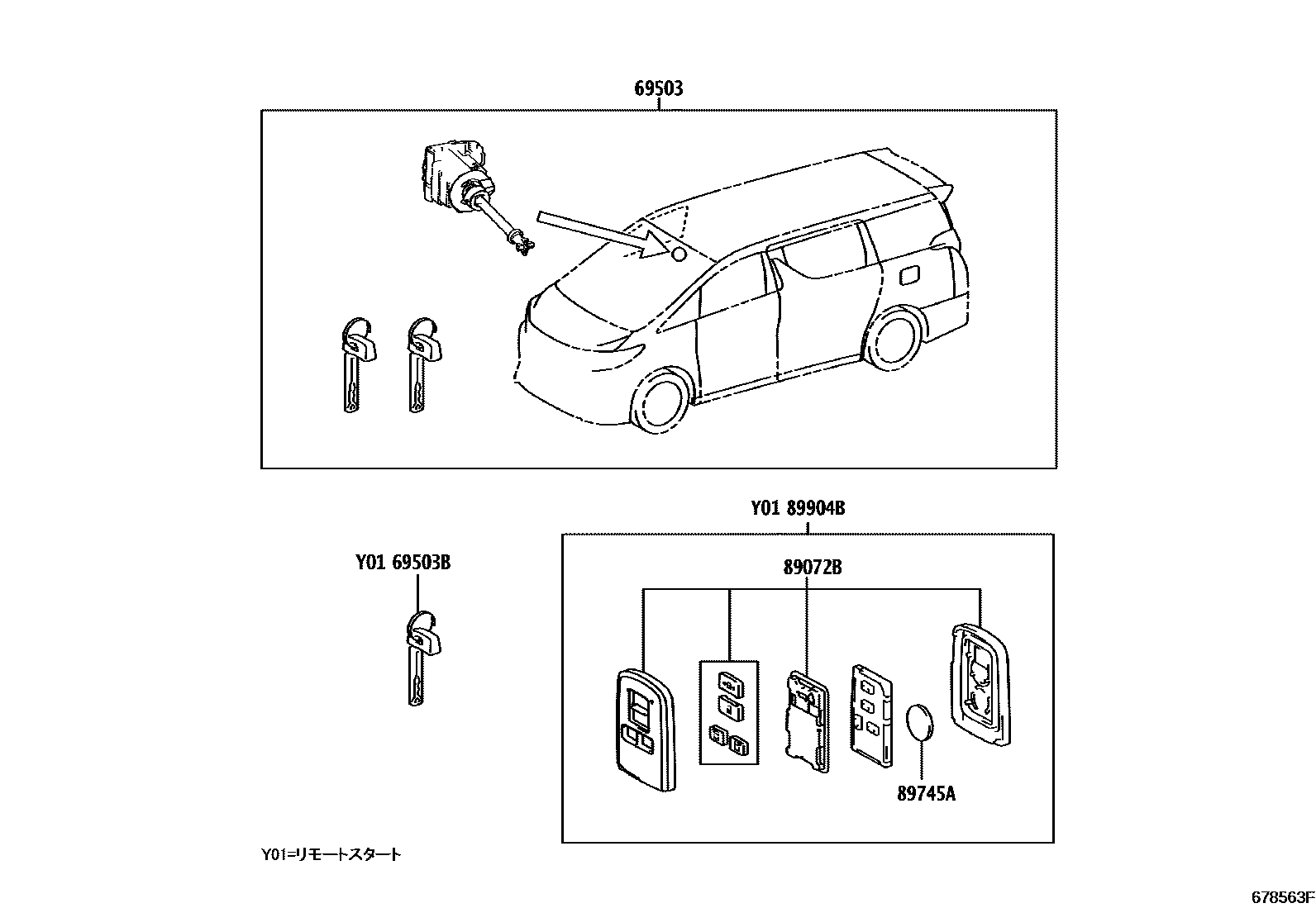 69503

Y01 89904B

Y01 69503B

89072B

89745A

Y01=リモートスタート

678563F