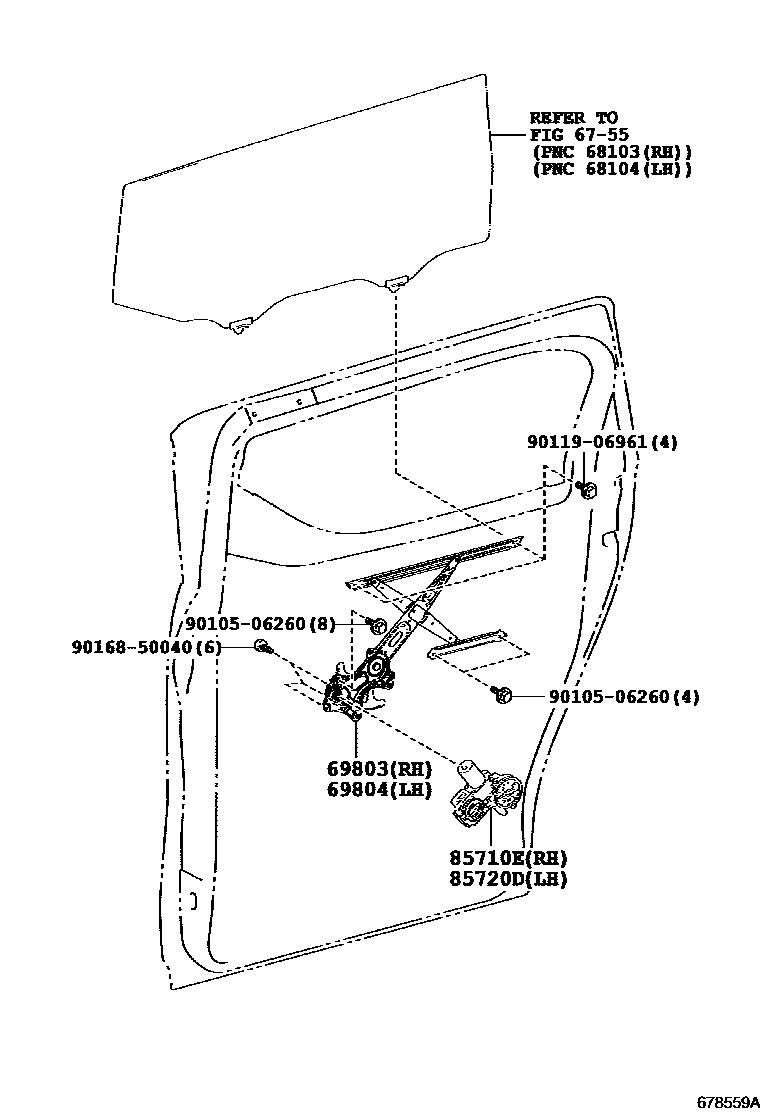 REFER TO
FIG 67-55
(PNC 68103(RH))
(PNC 68104(LH))

90119-06961(4)

90105-06260(8)

90168-50040(6)

90105-06260(4)

69803(RH)
69804(LH)

85710E(RH)
85720D(LH)

678559A