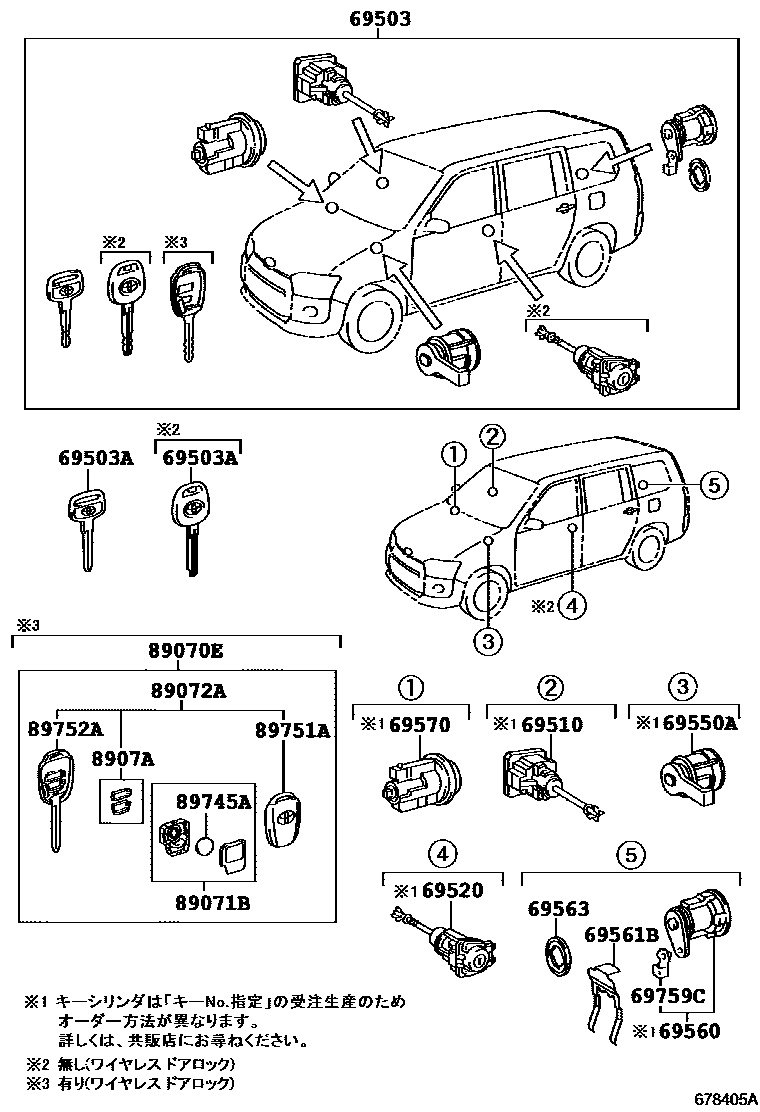 69503

※2 ※3

※2

69503A

※2
69503A

①
②
⑤

※2 ④
③

※3
89070E

89072A

89752A
8907A
89751A
89745A
89071B

①
※1 69570

②
※1 69510

③
※1 69550A

④
※1 69520

⑤
69563
69561B
69759C
※1 69560

※1 キーシリンダは「キーNo.指定」の受注生産のため オーダー方法が異なります。 詳しくは、共販店にお尋ねください。
※2 無し(ワイヤレスドアロック)
※3 有り(ワイヤレスドアロック)

678405A