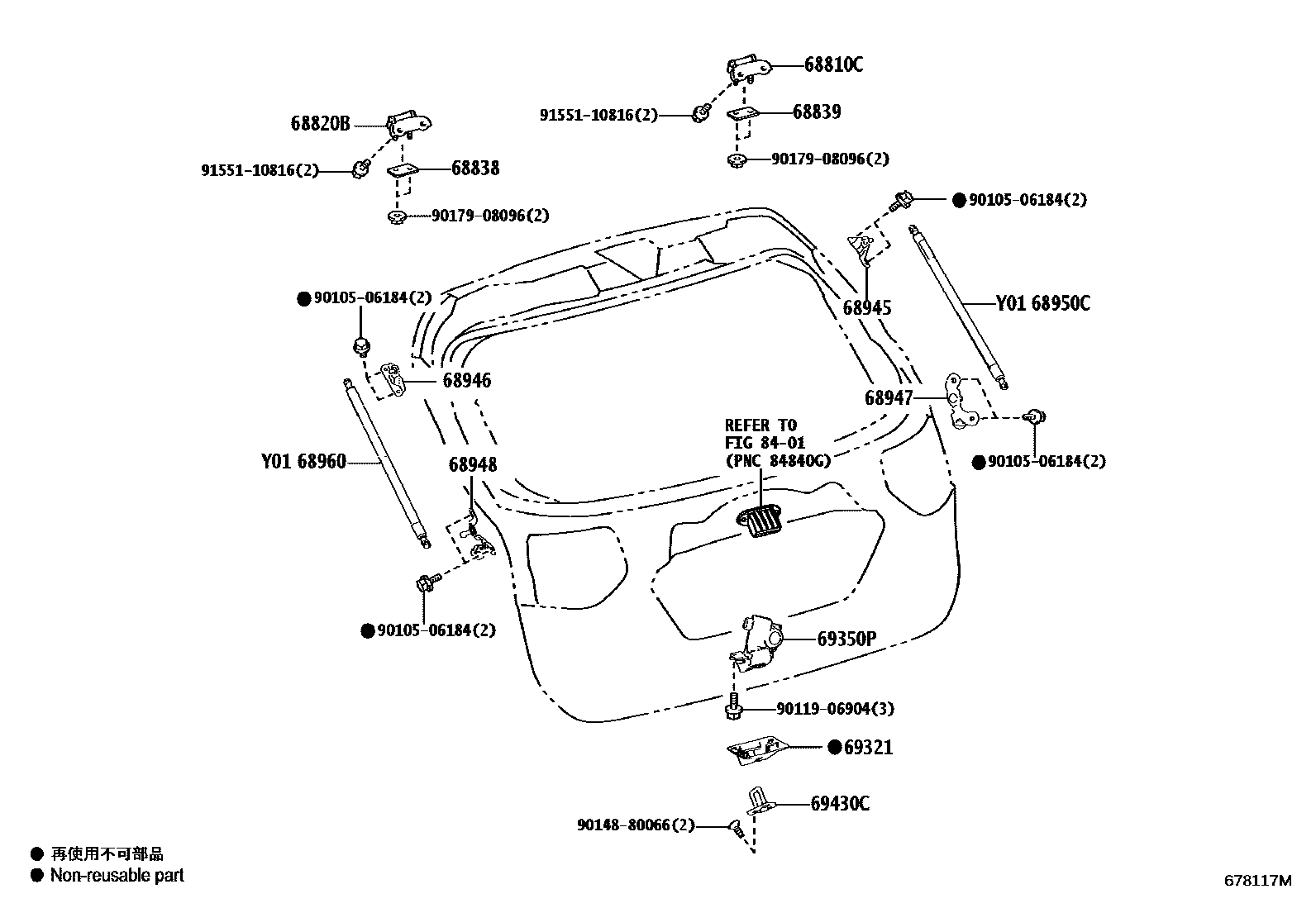 68810C
91551-10816(2)
68839
90179-08096(2)
68820B
91551-10816(2)
68838
90179-08096(2)
● 90105-06184(2)
68945
Y01 68950C
● 90105-06184(2)
68946
68947
REFER TO
FIG 84-01
(PNC 84840G)
● 90105-06184(2)
Y01 68960
68948
● 90105-06184(2)
69350P
90119-06904(3)
● 69321
69430C
90148-80066(2)
● 再使用不可部品
● Non-reusable part
678117M