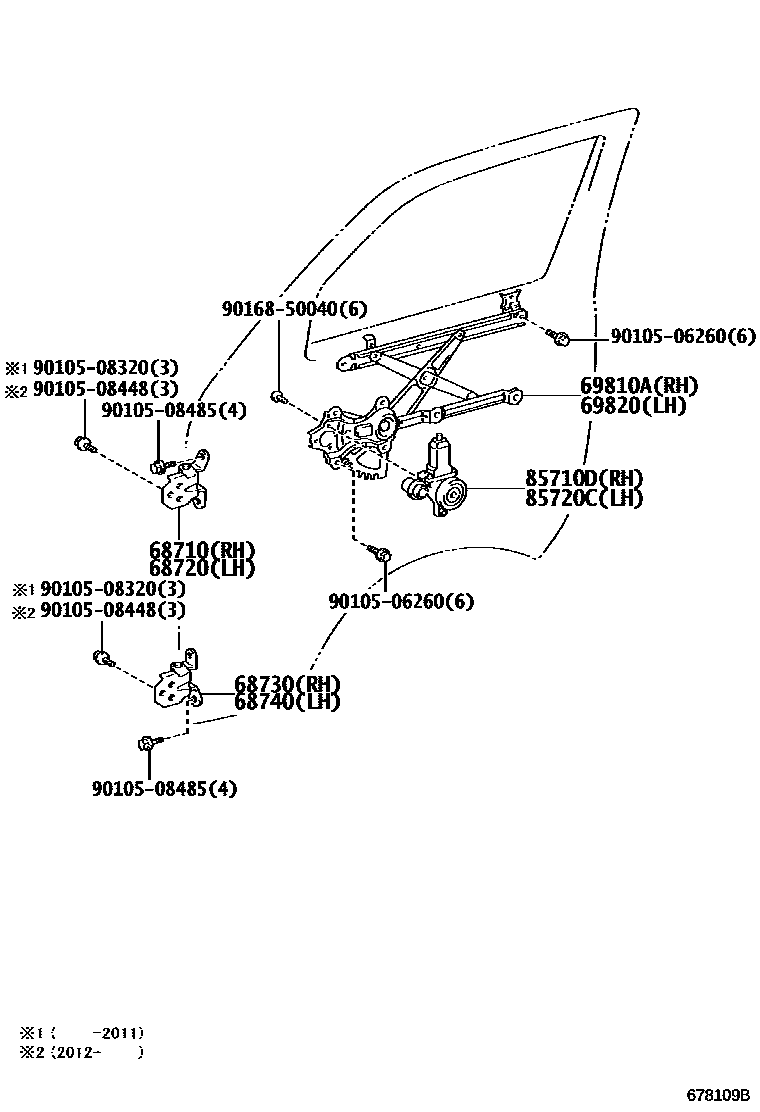 90168-50040(6)

90105-06260(6)

※1 90105-08320(3)
※2 90105-08448(3)
90105-08485(4)

69810A(RH)
69820(LH)

85710D(RH)
85720C(LH)

68710(RH)
68720(LH)

90105-06260(6)

※1 90105-08320(3)
※2 90105-08448(3)

68730(RH)
68740(LH)

90105-08485(4)

※1 ( -2011)
※2 (2012- )

678109B