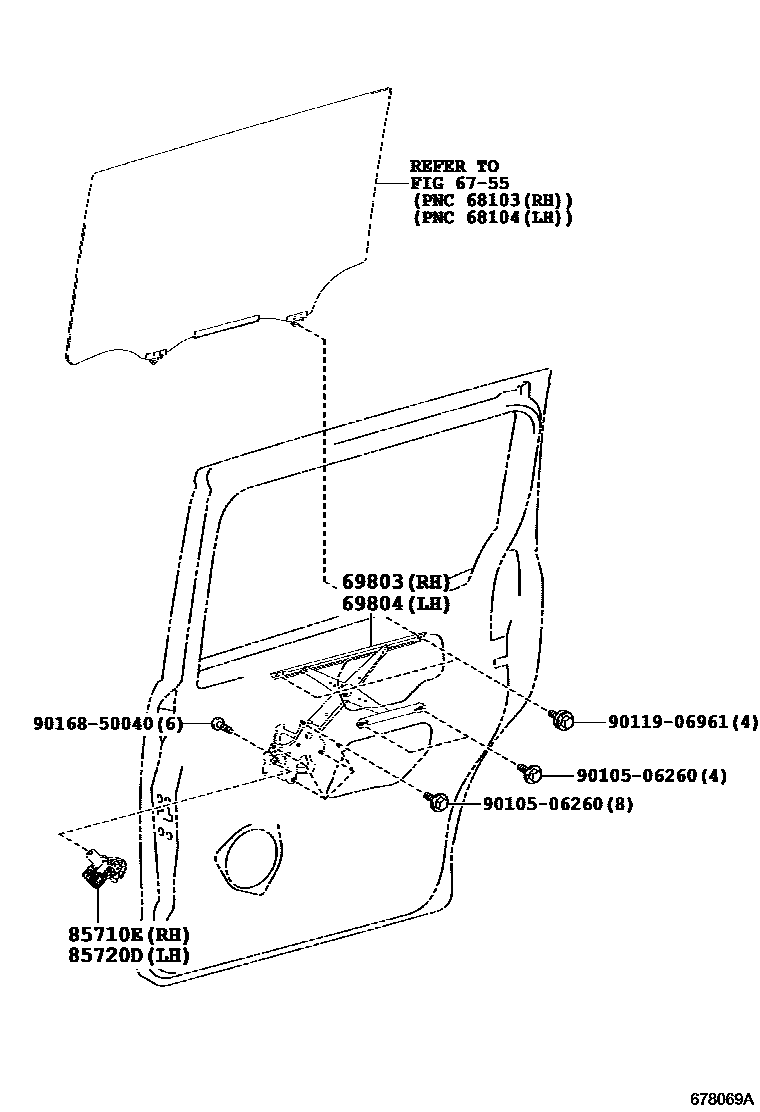 REFER TO
FIG 67-55
(PNC 68103(RH))
(PNC 68104(LH))

69803(RH)
69804(LH)

90168-50040(6)

90119-06961(4)

90105-06260(4)

90105-06260(8)

85710E(RH)
85720D(LH)

678069A